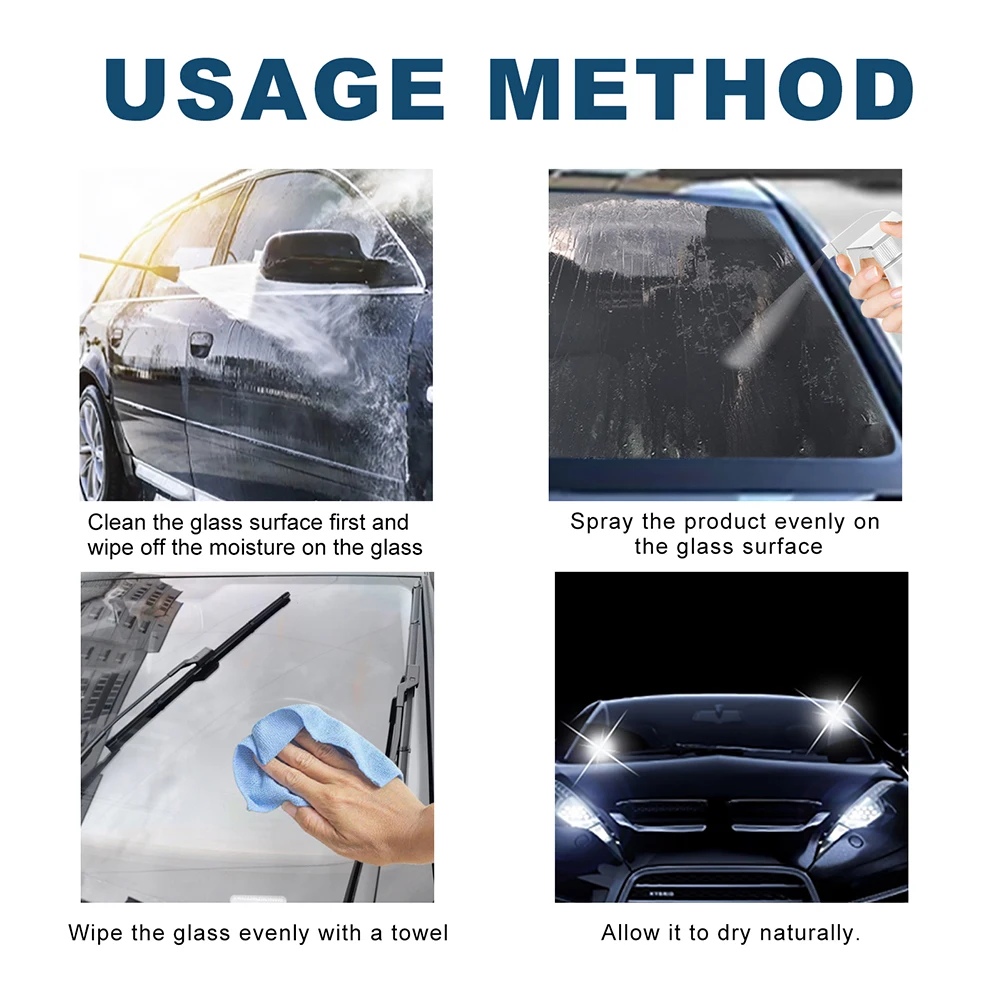 USAGE METHOD

Clean the glass surface first and wipe off the moisture on the glass

Spray the product evenly on the glass surface

Wipe the glass evenly with a towel

Allow it to dry naturally.