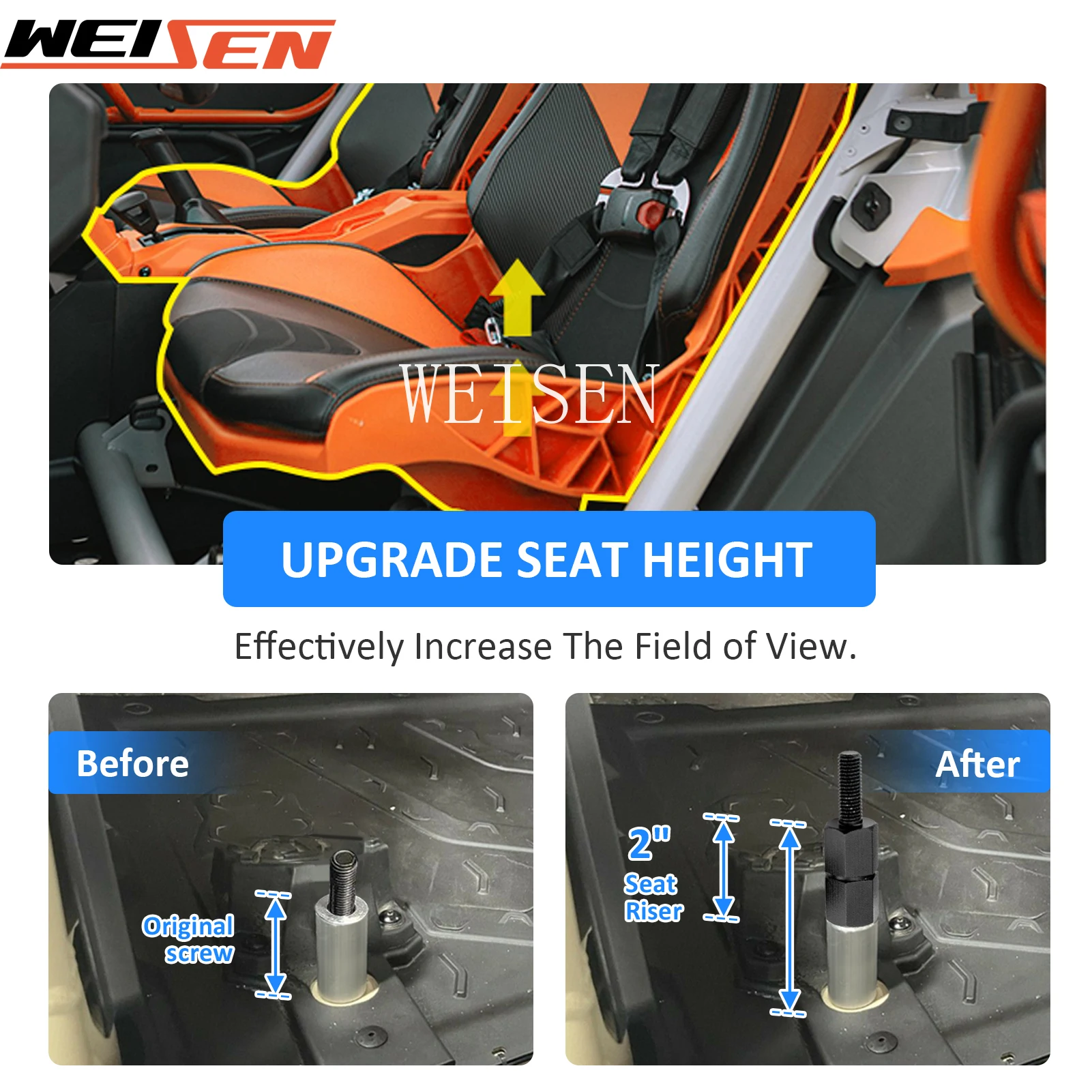 WEISEN

WEISEN

UPGRADE SEAT HEIGHT

Effectively Increase The Field of View.

Before

Original screw

After

2"
Seat Riser