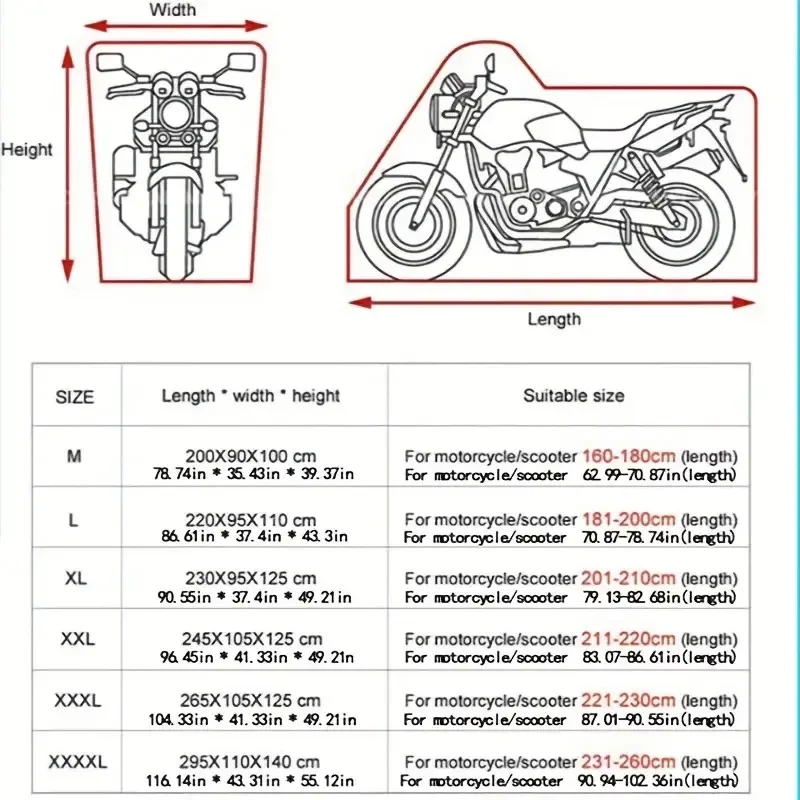 Width

Height

Length

| SIZE | Length * width * height | Suitable size |
|---|---|---|
| M | 200X90X100 cm 78.74in * 35.43in * 39.37in | For motorcycle/scooter 160-180cm (length) For motorcycle/scooter 62.99-70.87in(length) |
| L | 220X95X110 cm 86.61in * 37.4in * 43.3in | For motorcycle/scooter 181-200cm (length) For motorcycle/scooter 70.87-78.74in(length) |
| XL | 230X95X125 cm 90.55in * 37.4in * 49.21in | For motorcycle/scooter 201-210cm (length) For motorcycle/scooter 79.13-82.68in(length) |
| XXL | 245X105X125 cm 96.45in * 41.33in * 49.21in | For motorcycle/scooter 211-220cm (length) For motorcycle/scooter 83.07-86.61in(length) |
| XXXL | 265X105X125 cm 104.33in * 41.33in * 49.21in | For motorcycle/scooter 221-230cm (length) For motorcycle/scooter 87.01-90.55in(length) |
| XXXXL | 295X110X140 cm 116.14in * 43.31in * 55.12in | For motorcycle/scooter 231-260cm (length) For motorcycle/scooter 90.94-102.36in(length) |