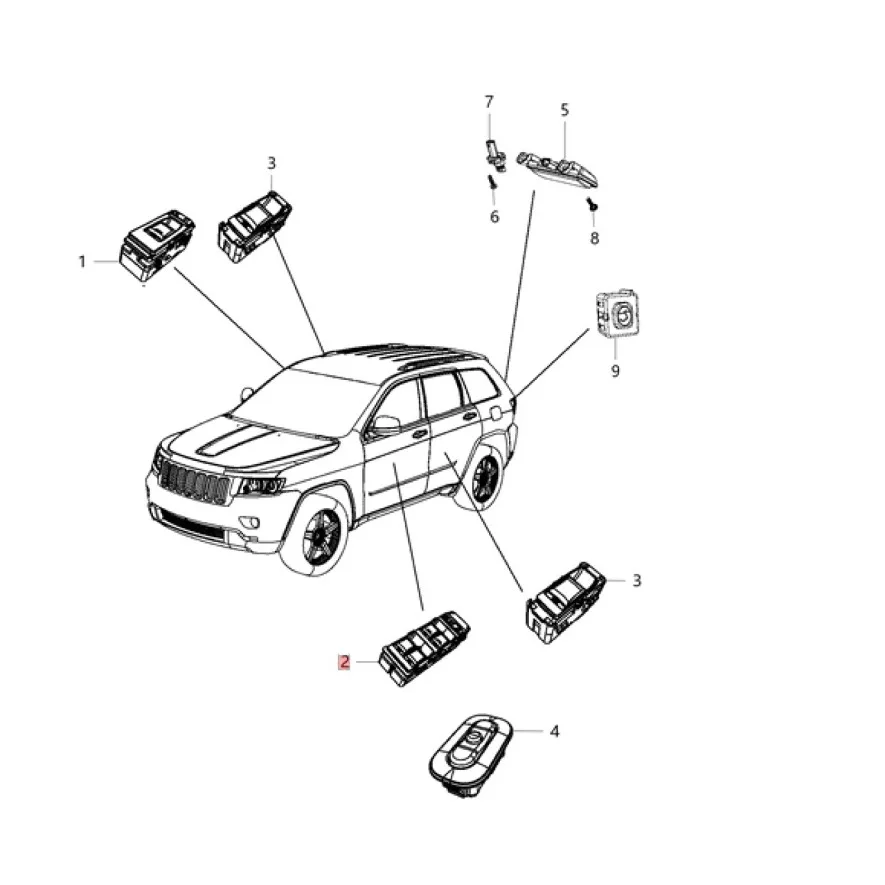 7
5
3
6
8
1
9
3
2
4