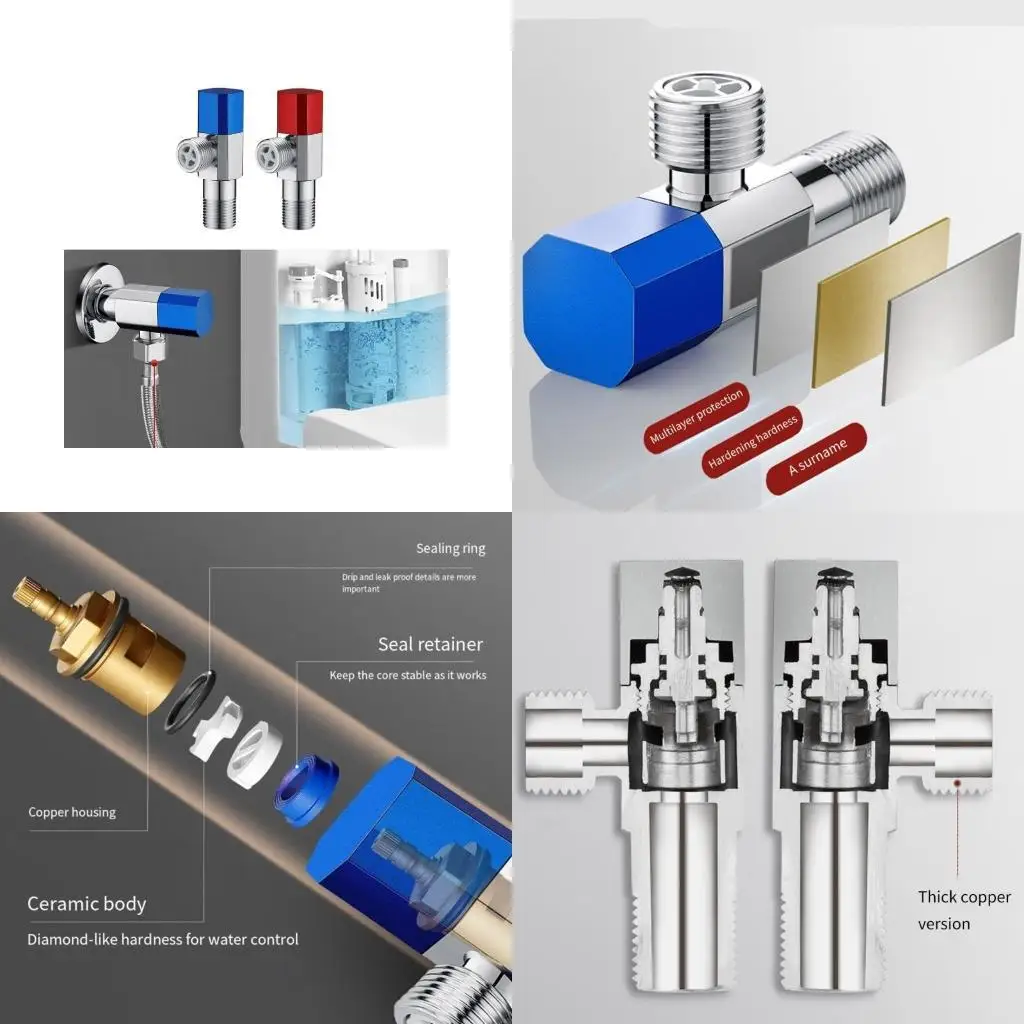 Multilayer protection

Hardening hardness

A surname

Sealing ring

Drip and leak proof details are more important

Seal retainer

Keep the core stable as it works

Copper housing

Ceramic body

Diamond-like hardness for water control

Thick copper version