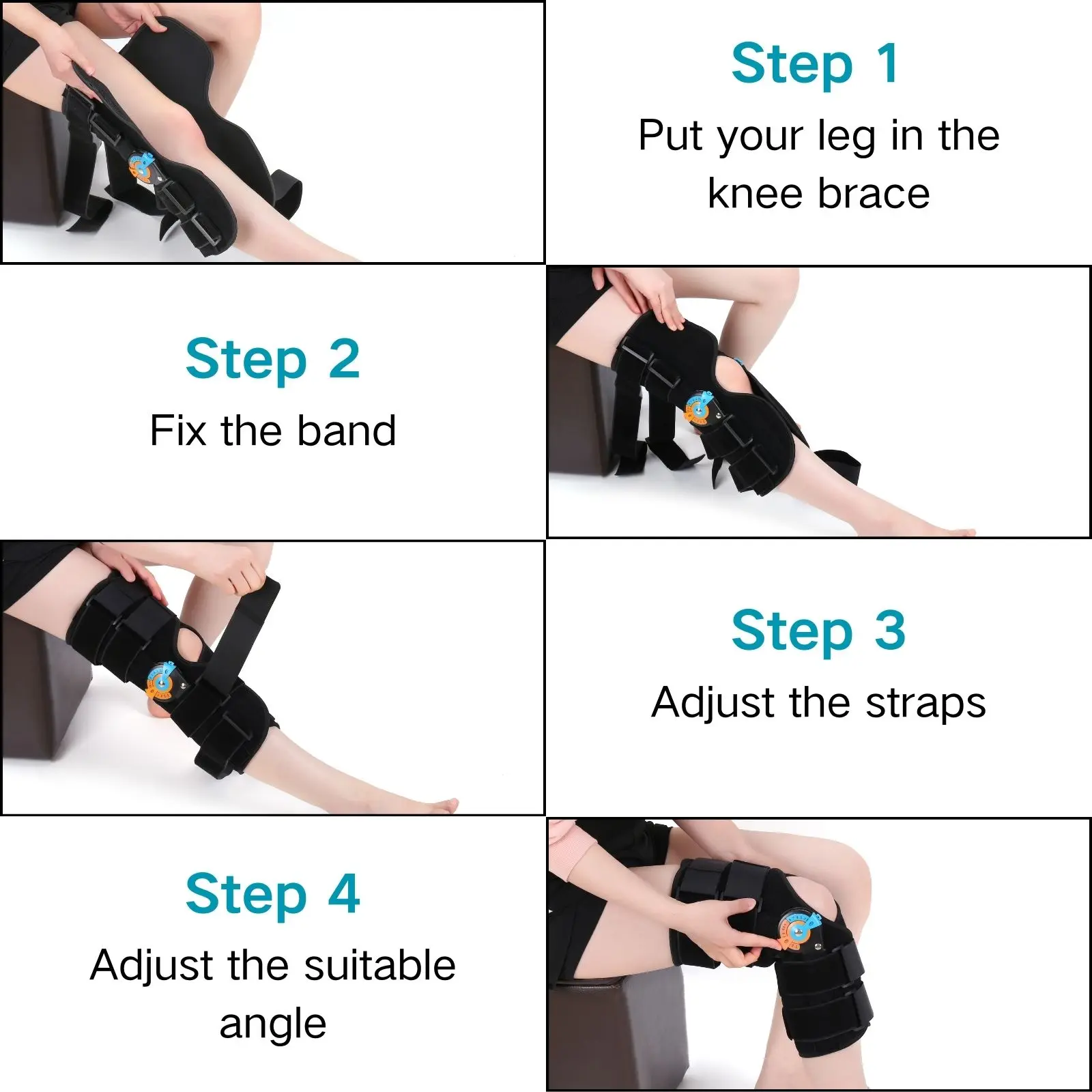 Step 1
Put your leg in the knee brace

Step 2
Fix the band

Step 3
Adjust the straps

Step 4
Adjust the suitable angle