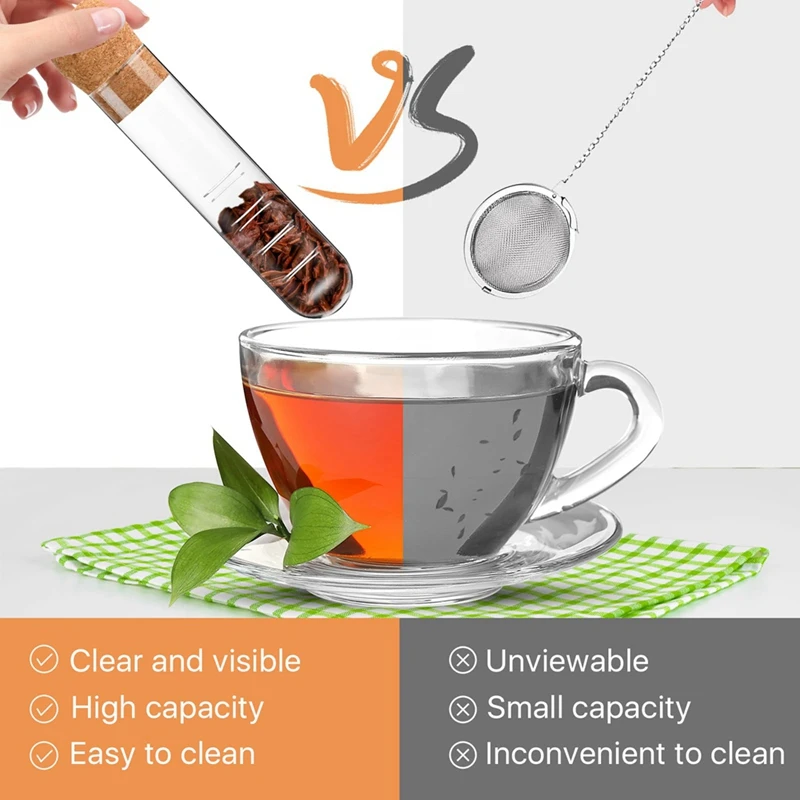 VS

Clear and visible
High capacity
Easy to clean

Unviewable
Small capacity
Inconvenient to clean