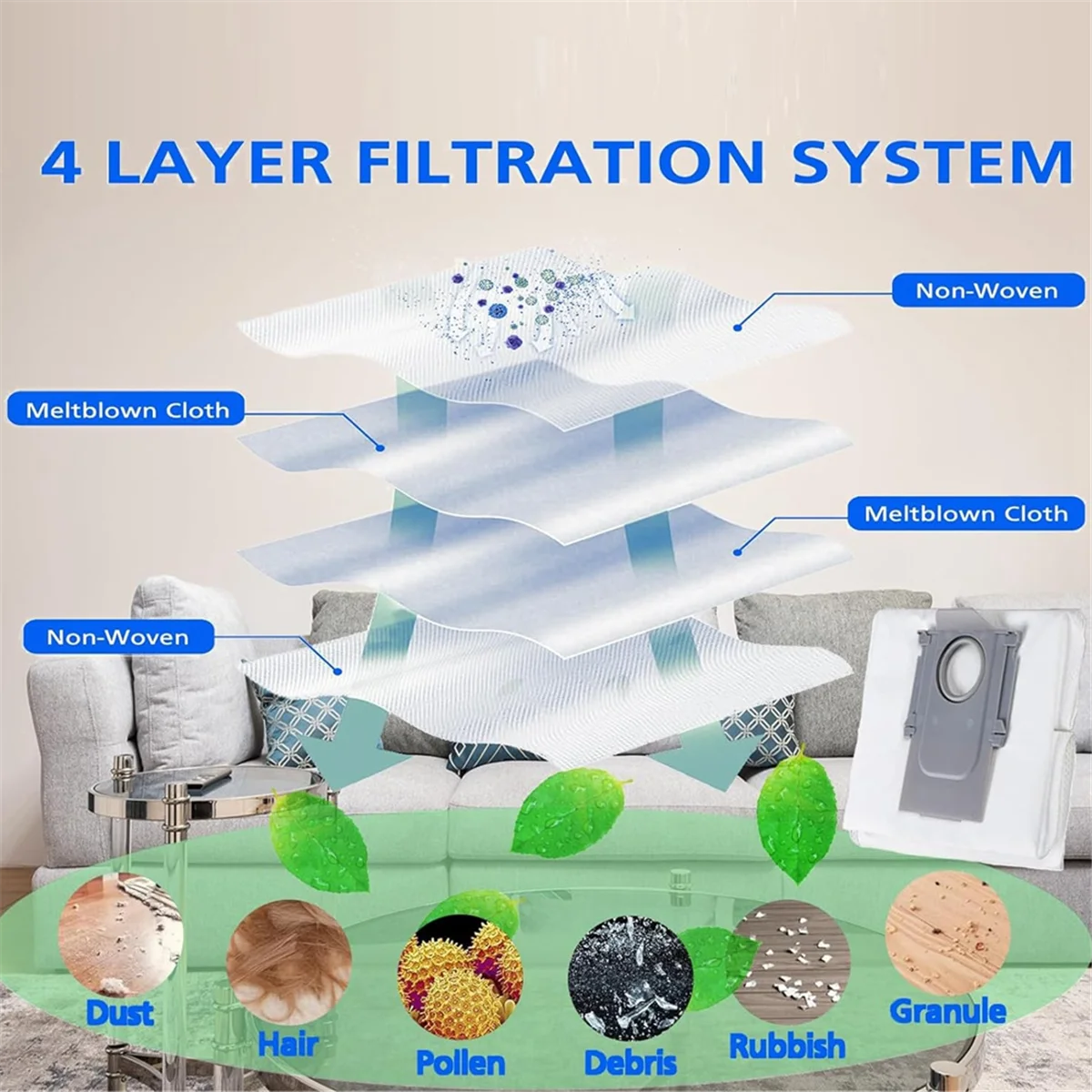 4 LAYER FILTRATION SYSTEM

Non-Woven

Meltblown Cloth

Meltblown Cloth

Non-Woven

Dust

Hair

Pollen

Debris

Rubbish

Granule