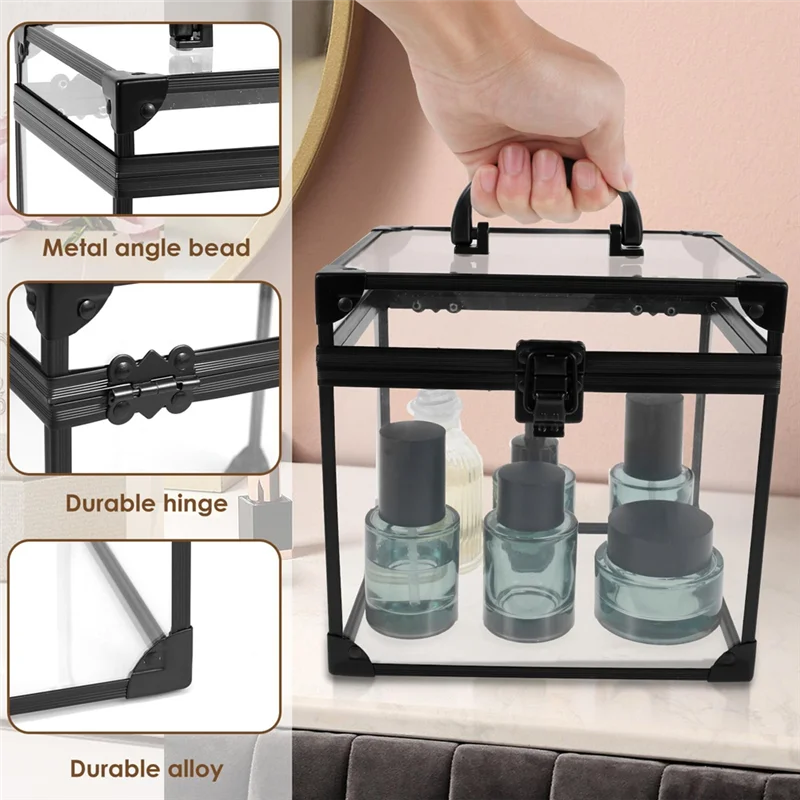 Metal angle bead

Durable hinge

Durable alloy