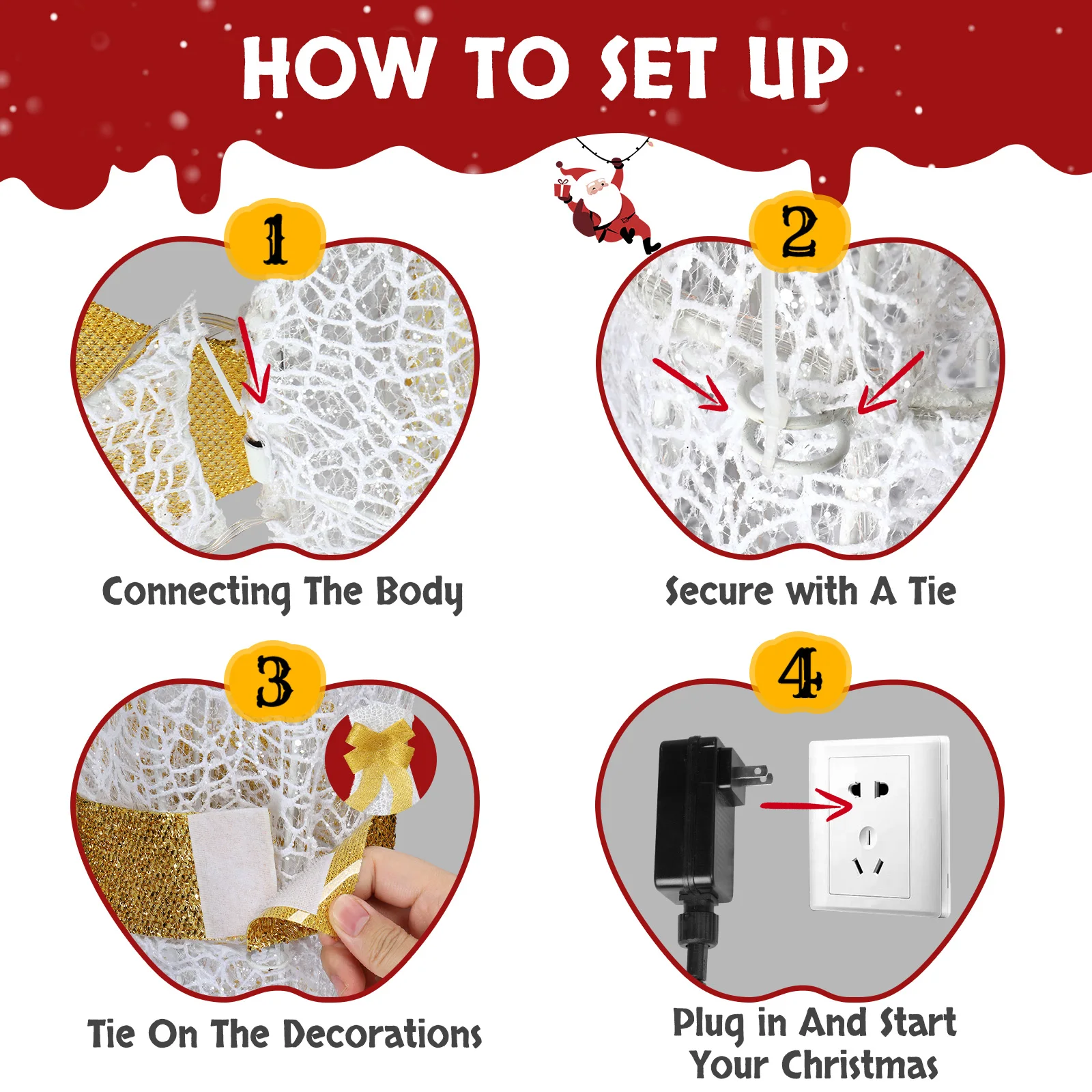 HOW TO SET UP

1

Connecting The Body

2

Secure with A Tie

3

Tie On The Decorations

4

Plug in And Start Your Christmas