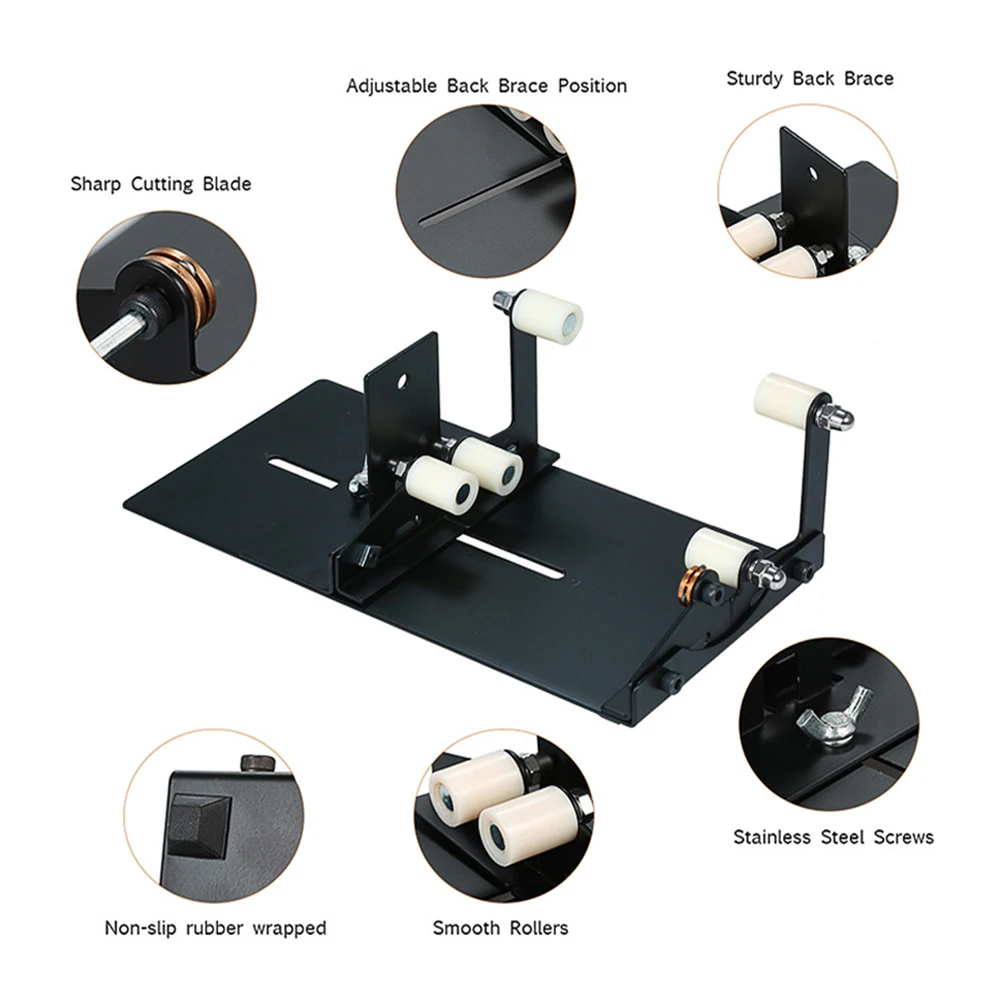 Adjustable Back Brace Position

Sturdy Back Brace

Sharp Cutting Blade

Stainless Steel Screws

Non-slip rubber wrapped

Smooth Rollers