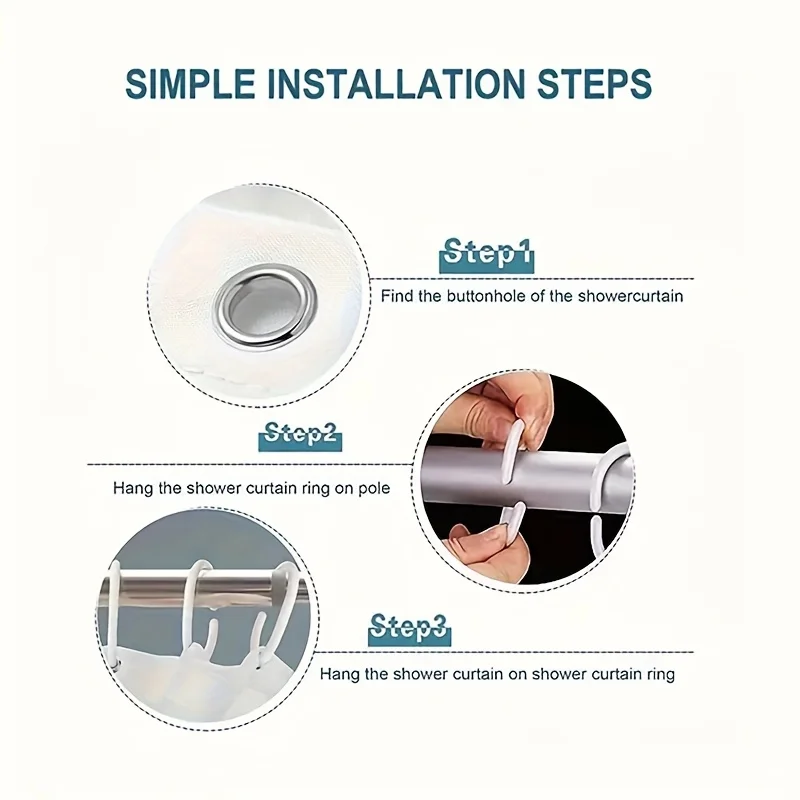 SIMPLE INSTALLATION STEPS

Step1

Find the buttonhole of the showercurtain

Step2

Hang the shower curtain ring on pole

Step3

Hang the shower curtain on shower curtain ring