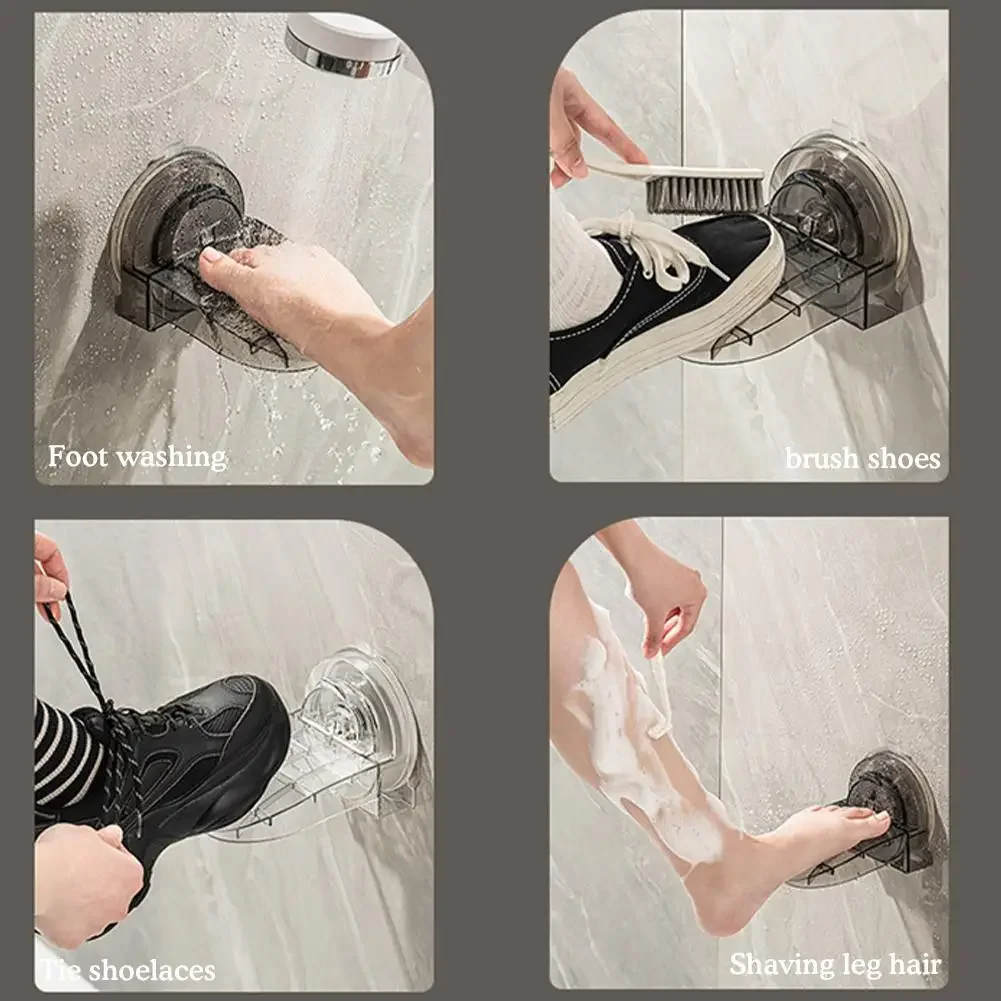 Foot washing

brush shoes

Tie shoelaces

Shaving leg hair