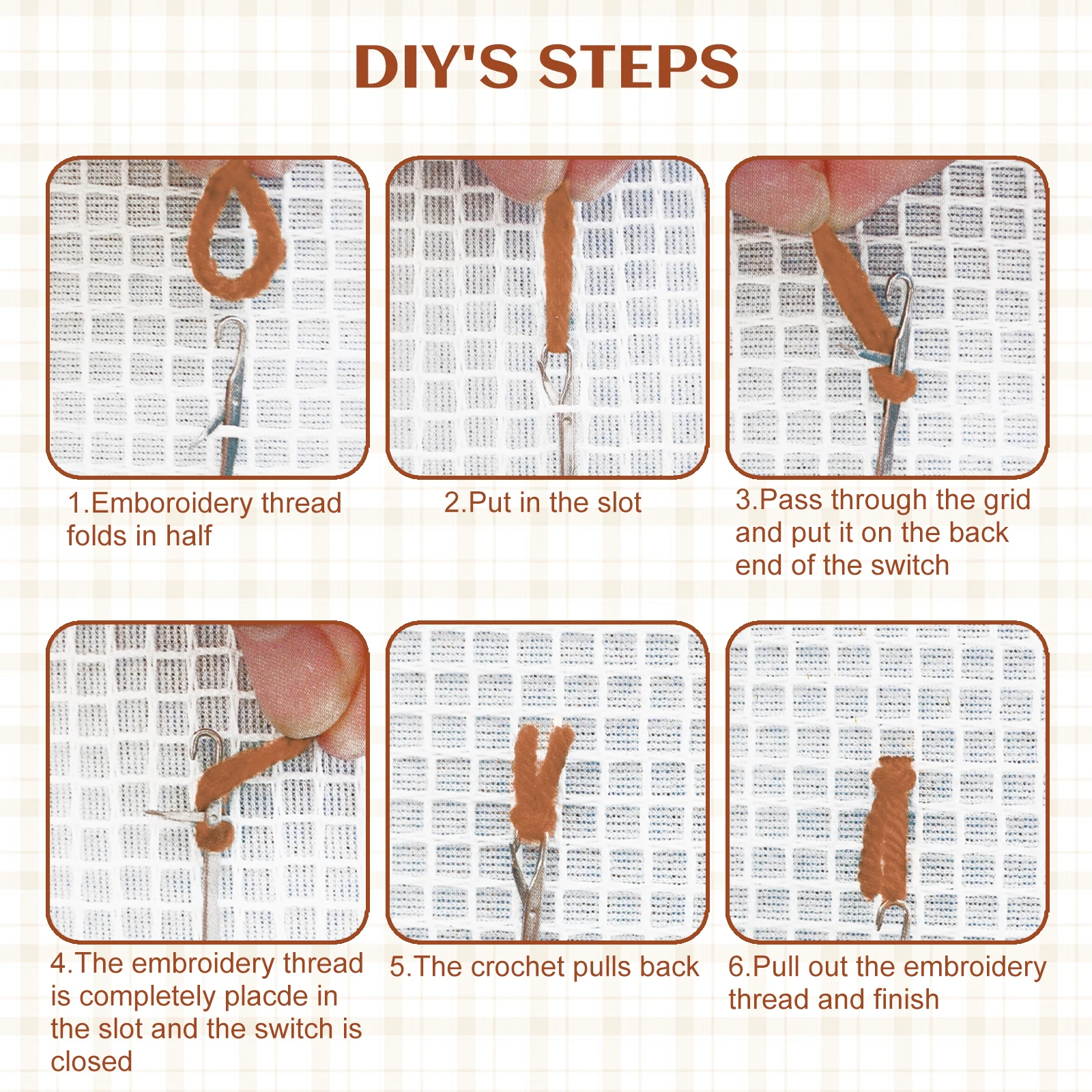 DIY'S STEPS

1.Emboroidery thread folds in half

2.Put in the slot

3.Pass through the grid and put it on the back end of the switch

4.The embroidery thread is completely placde in the slot and the switch is closed

5.The crochet pulls back

6.Pull out the embroidery thread and finish