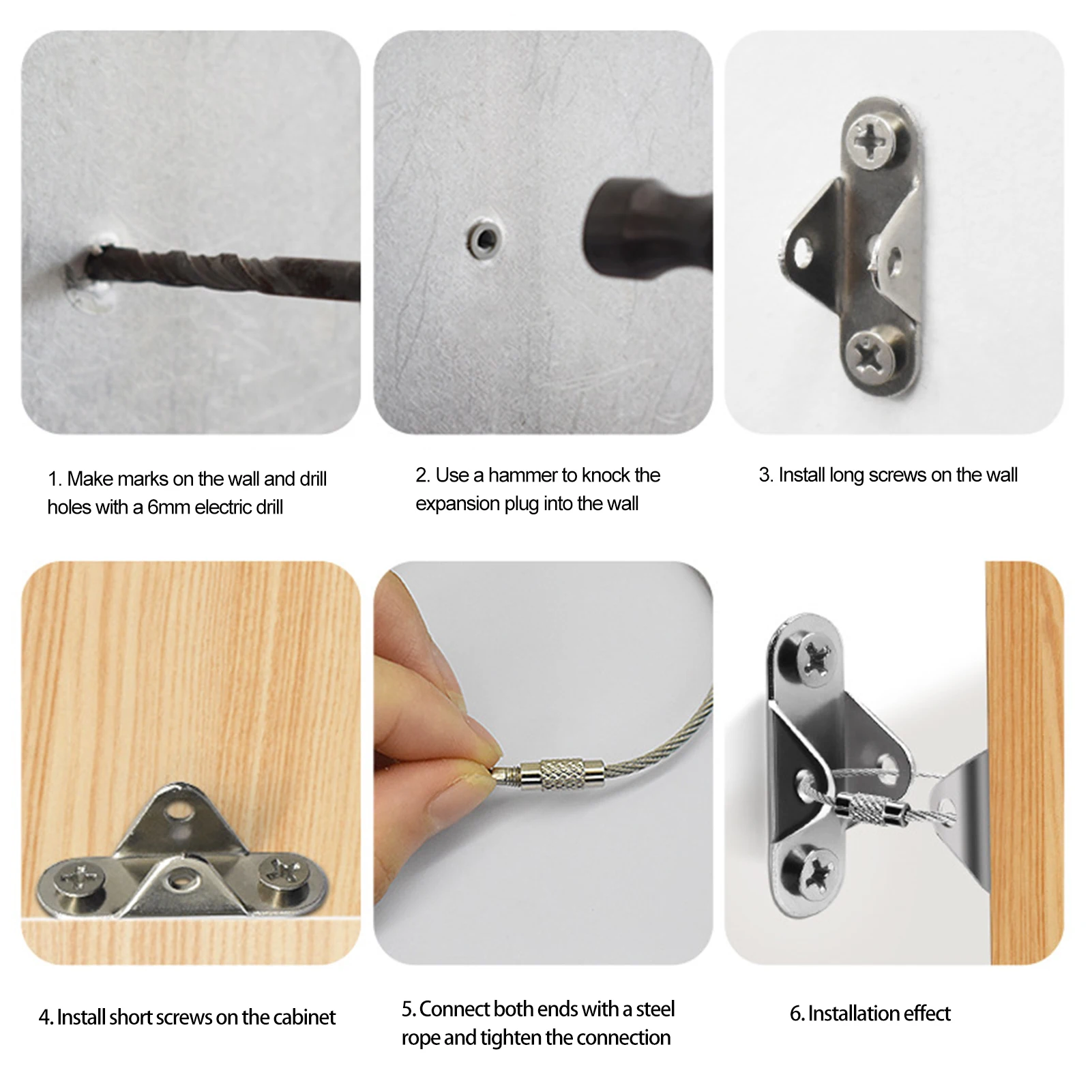 1. Make marks on the wall and drill holes with a 6mm electric drill

2. Use a hammer to knock the expansion plug into the wall

3. Install long screws on the wall

4. Install short screws on the cabinet

5. Connect both ends with a steel rope and tighten the connection

6. Installation effect