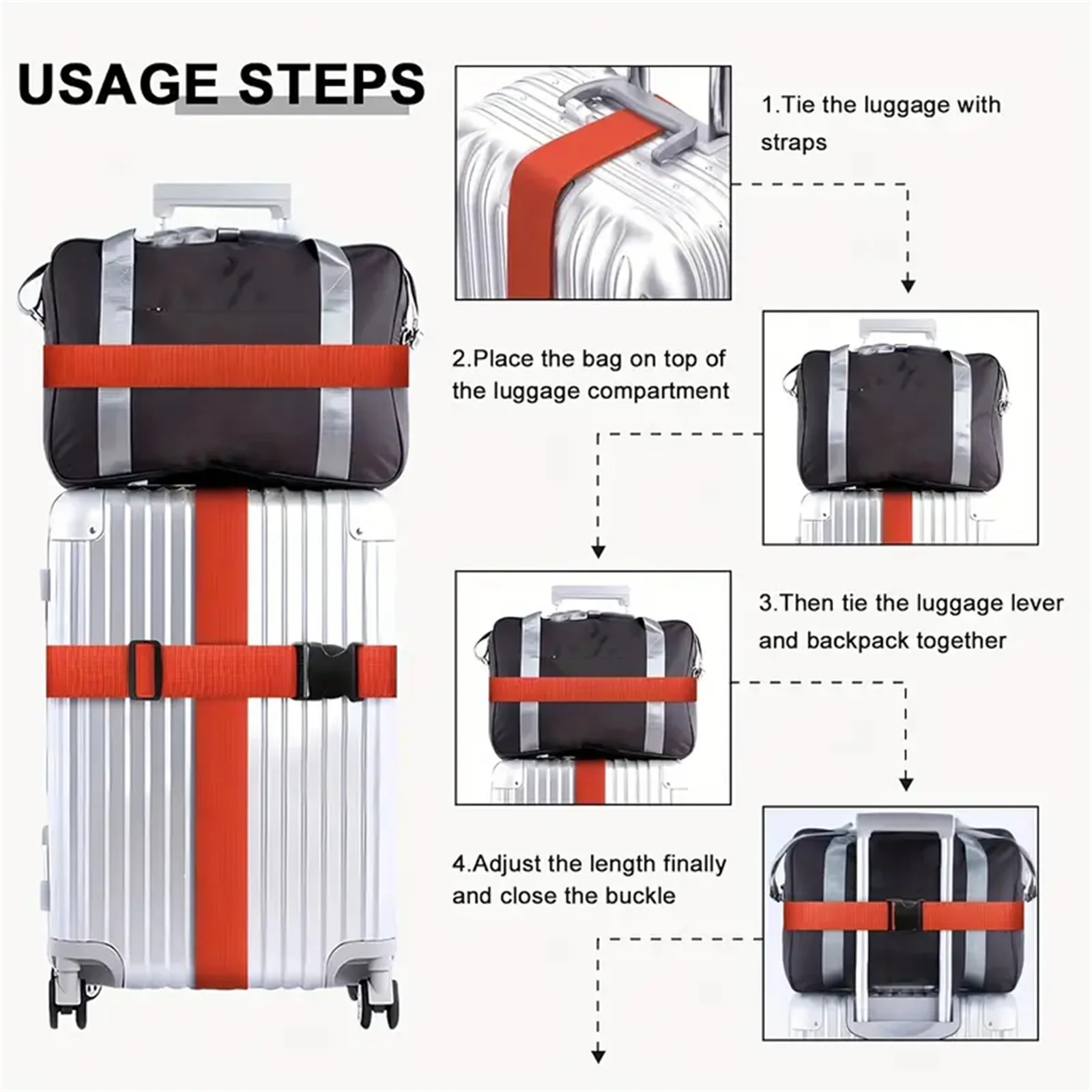 USAGE STEPS

1.Tie the luggage with straps

2.Place the bag on top of the luggage compartment

3.Then tie the luggage lever and backpack together

4.Adjust the length finally and close the buckle