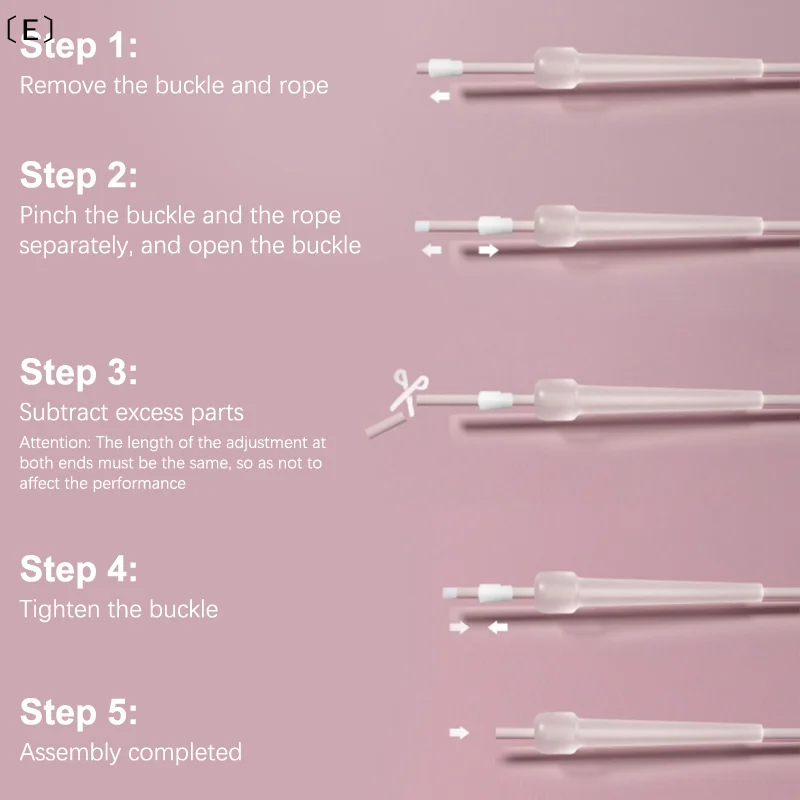 〔E〕
Step 1:
Remove the buckle and rope

Step 2:
Pinch the buckle and the rope separately, and open the buckle

Step 3:
Subtract excess parts
Attention: The length of the adjustment at both ends must be the same, so as not to affect the performance

Step 4:
Tighten the buckle

Step 5:
Assembly completed