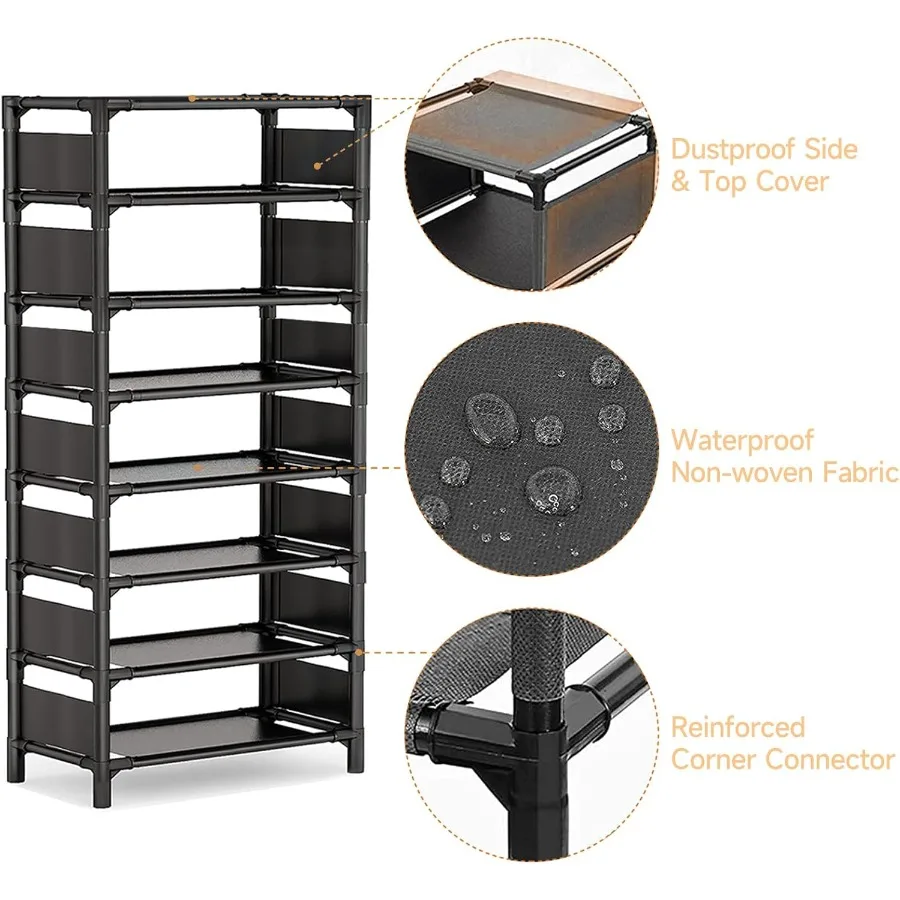 Dustproof Side & Top Cover

Waterproof Non-woven Fabric

Reinforced Corner Connector