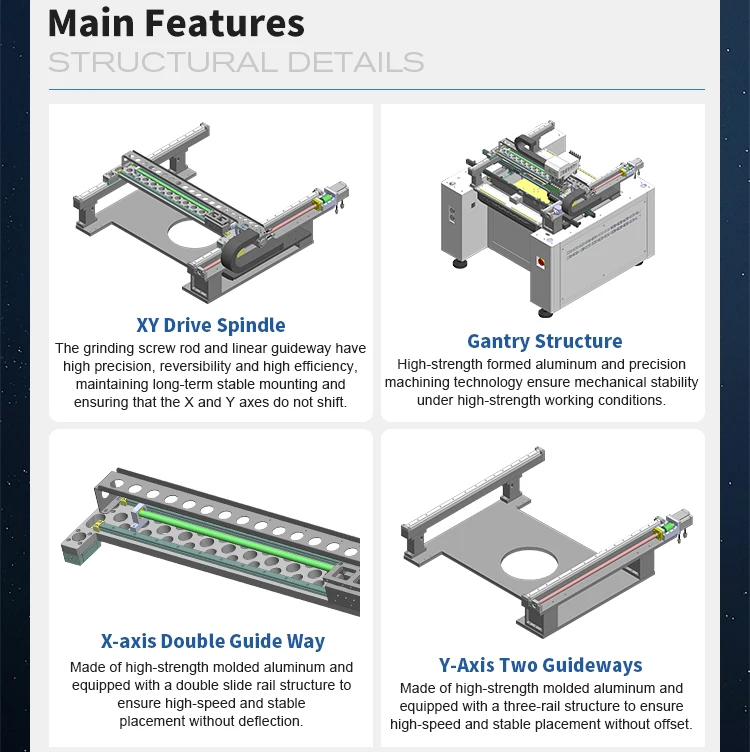 Main Features
STRUCTURAL DETAILS

XY Drive Spindle
The grinding screw rod and linear guideway have high precision, reversibility and high efficiency, maintaining long-term stable mounting and ensuring that the X and Y axes do not shift.

Gantry Structure
High-strength formed aluminum and precision machining technology ensure mechanical stability under high-strength working conditions.

X-axis Double Guide Way
Made of high-strength molded aluminum and equipped with a double slide rail structure to ensure high-speed and stable placement without deflection.

Y-Axis Two Guideways
Made of high-strength molded aluminum and equipped with a three-rail structure to ensure high-speed and stable placement without offset.