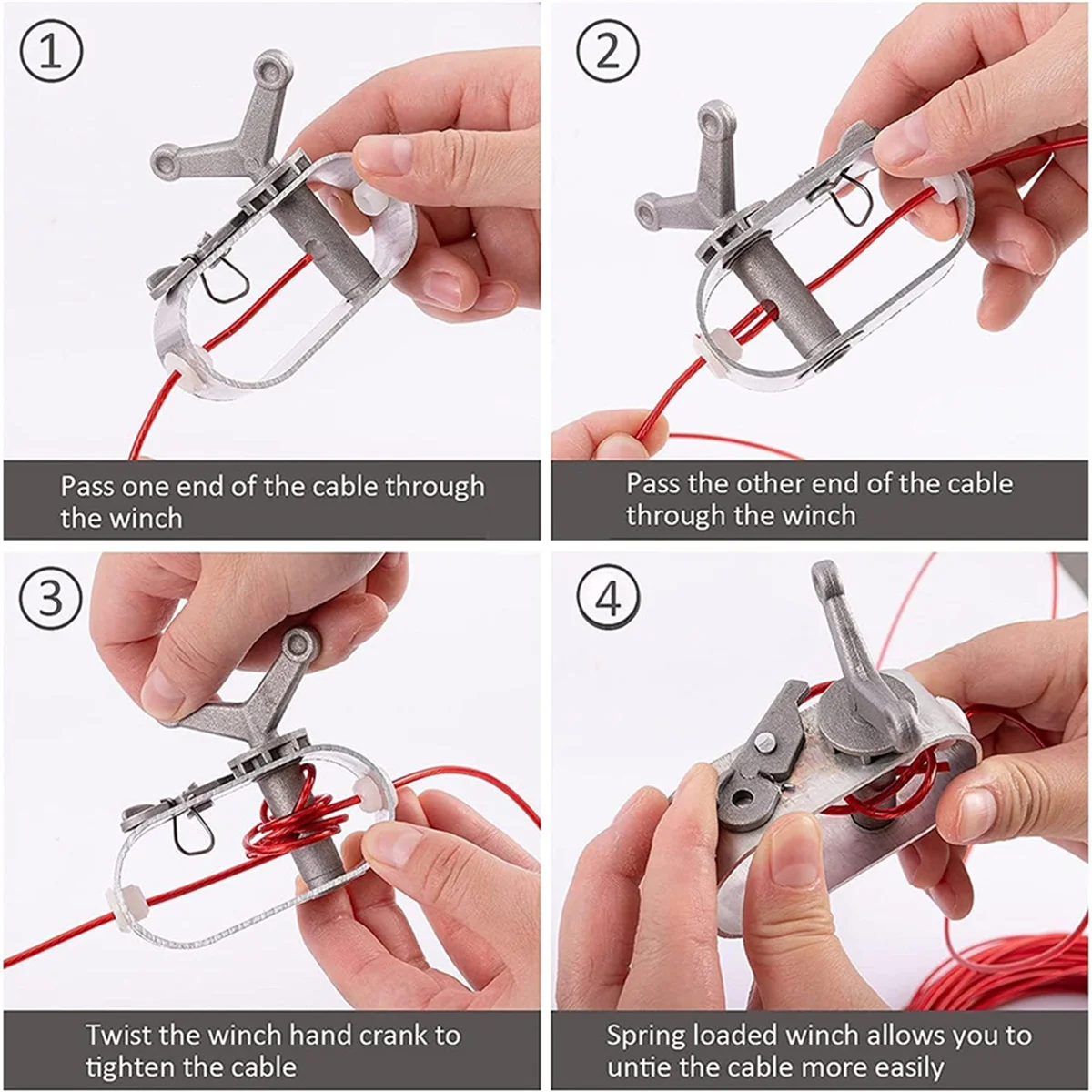 ①

Pass one end of the cable through the winch

②

Pass the other end of the cable through the winch

③

Twist the winch hand crank to tighten the cable

④

Spring loaded winch allows you to untie the cable more easily