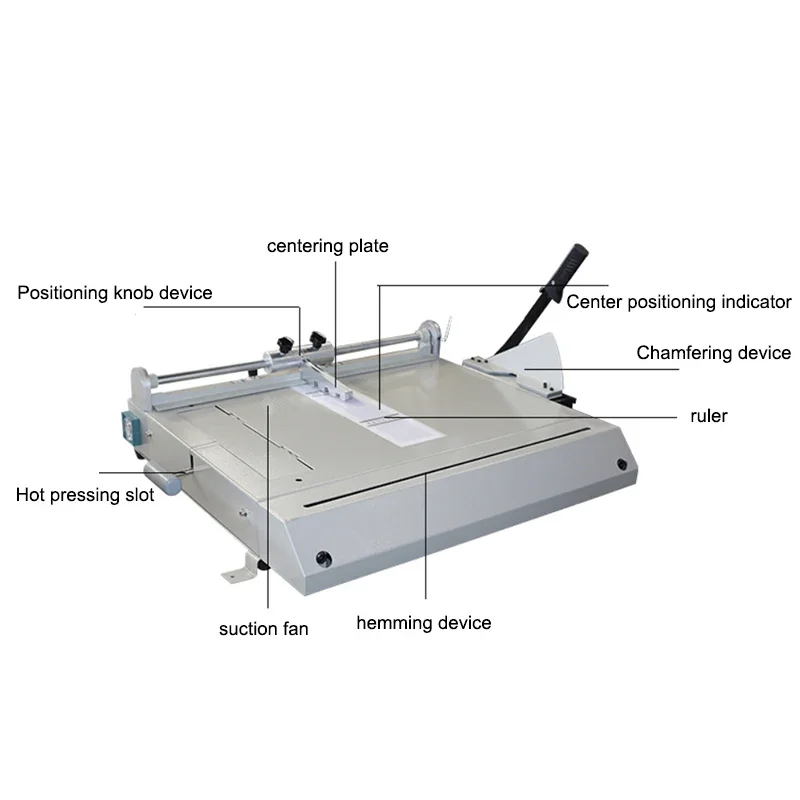 centering plate

Positioning knob device

Center positioning indicator

Chamfering device

ruler

Hot pressing slot

suction fan

hemming device