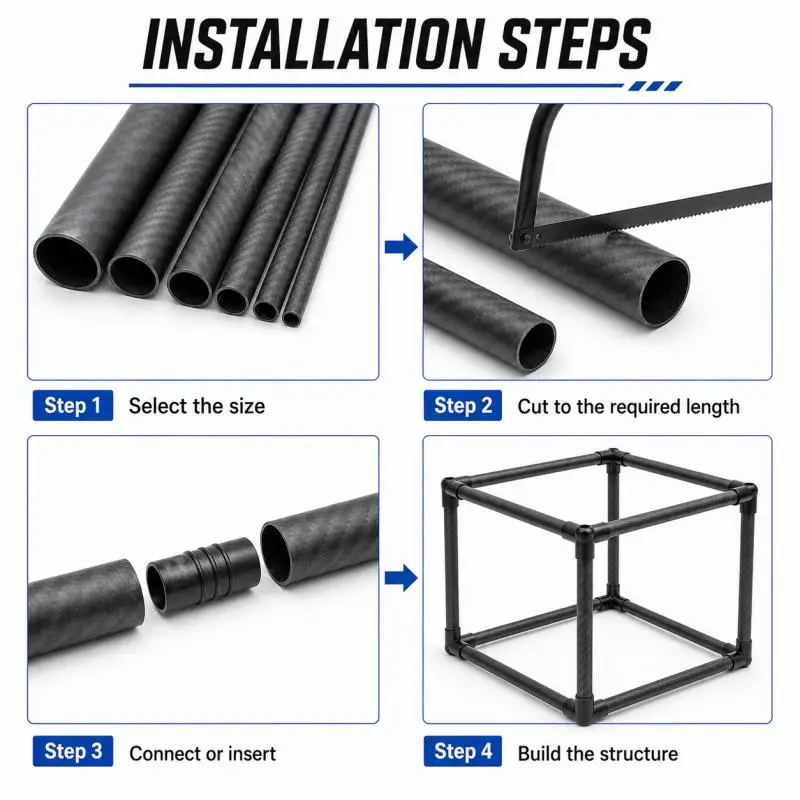 INSTALLATION STEPS

Step 1 Select the size

Step 2 Cut to the required length

Step 3 Connect or insert

Step 4 Build the structure