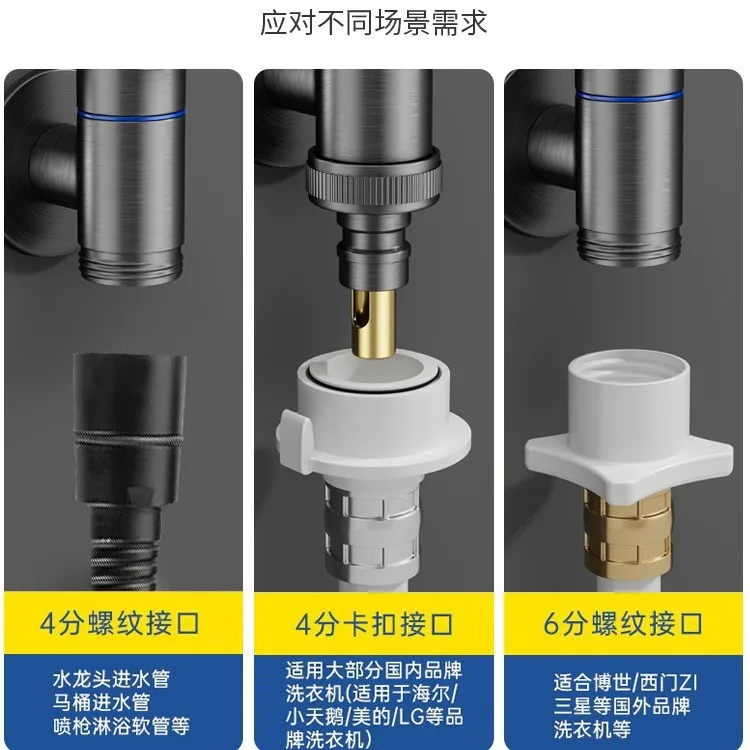 应对不同场景需求

4分螺纹接口

水龙头进水管
马桶进水管
喷枪淋浴软管等

4分卡扣接口

适用大部分国内品牌洗衣机(适用于海尔/小天鹅/美的/LG等品牌洗衣机)

6分螺纹接口

适合博世/西门ZI
三星等国外品牌
洗衣机等