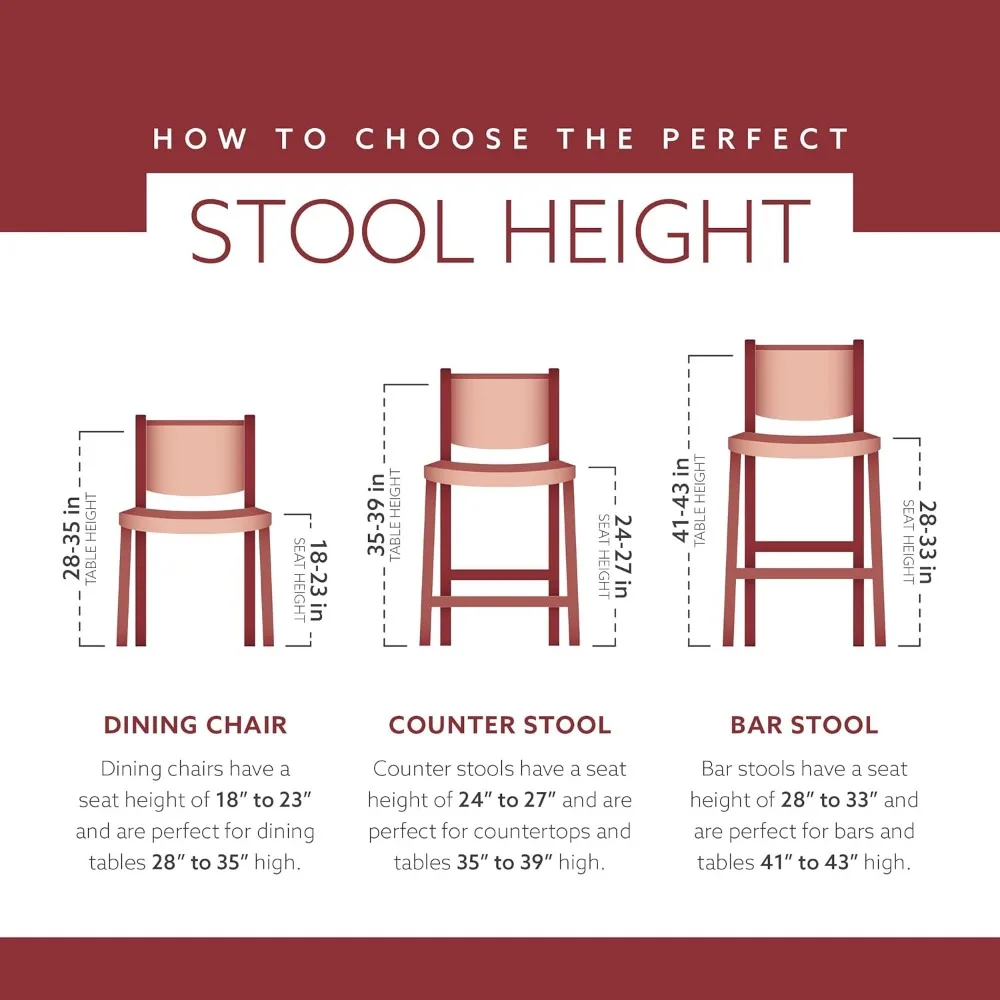 HOW TO CHOOSE THE PERFECT

STOOL HEIGHT

28-35 in
TABLE HEIGHT

18-23 in
SEAT HEIGHT

35-39 in
TABLE HEIGHT

24-27 in
SEAT HEIGHT

41-43 in
TABLE HEIGHT

28-33 in
SEAT HEIGHT

DINING CHAIR

Dining chairs have a seat height of 18″ to 23″ and are perfect for dining tables 28″ to 35″ high.

COUNTER STOOL

Counter stools have a seat height of 24″ to 27″ and are perfect for countertops and tables 35″ to 39″ high.

BAR STOOL

Bar stools have a seat height of 28″ to 33″ and are perfect for bars and tables 41″ to 43″ high.