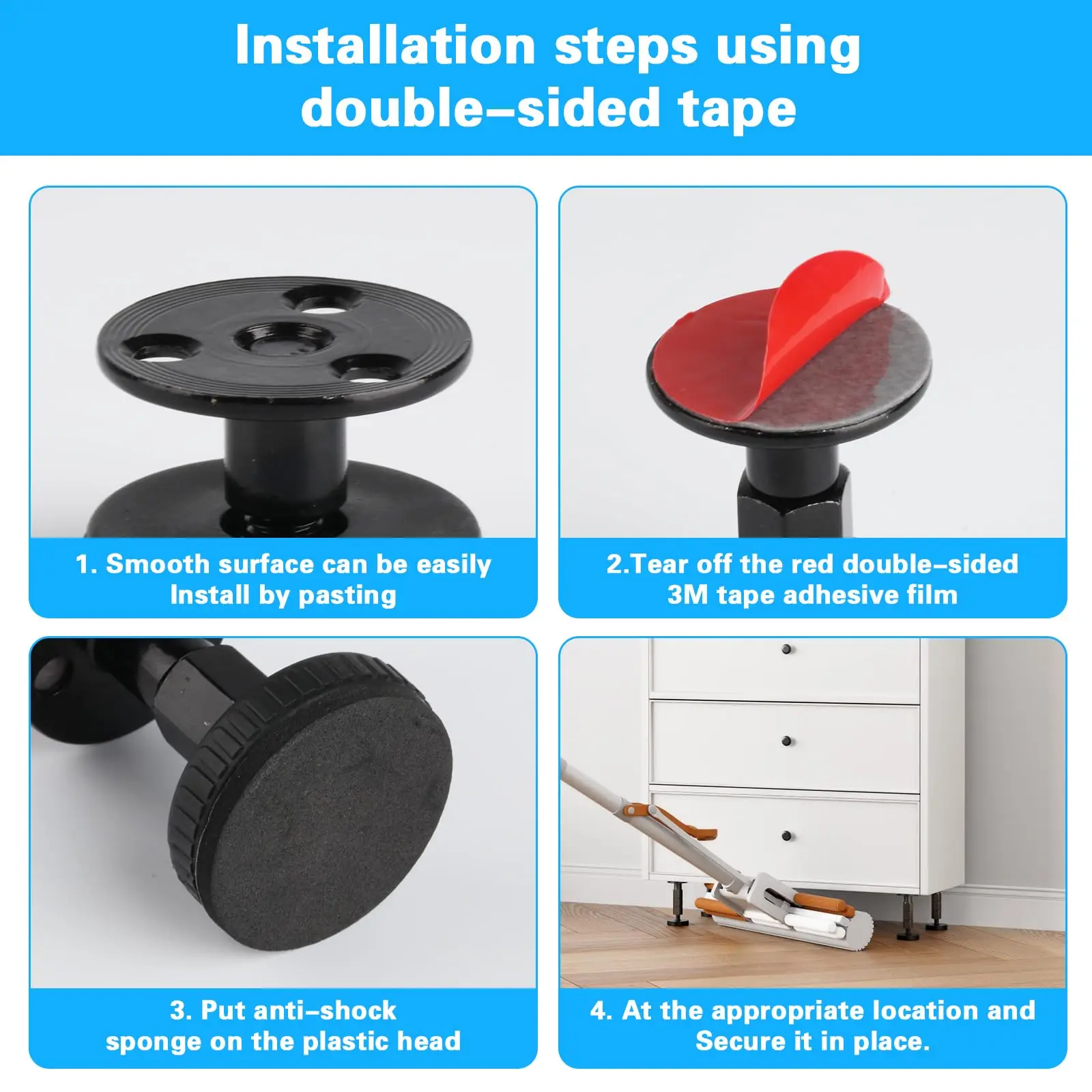 Installation steps using double–sided tape

1. Smooth surface can be easily Install by pasting

2.Tear off the red double–sided 3M tape adhesive film

3. Put anti–shock sponge on the plastic head

4. At the appropriate location and Secure it in place.