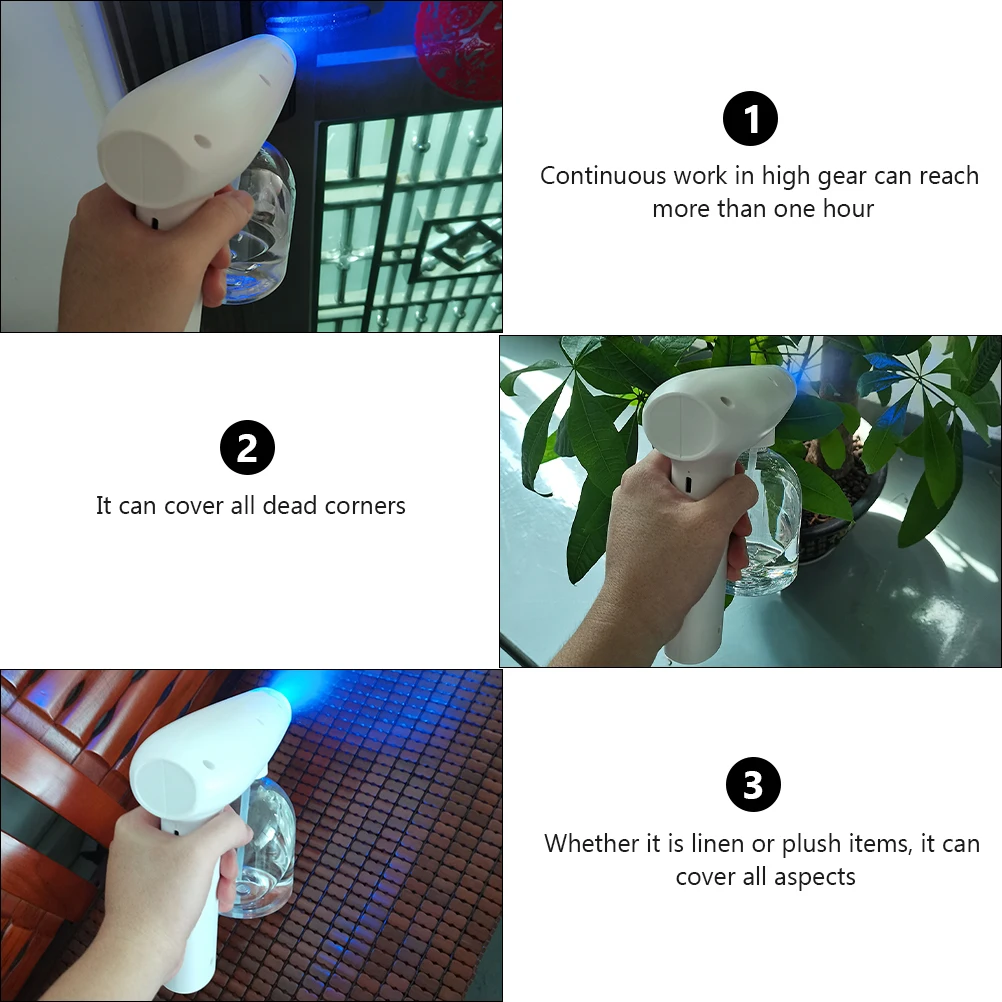 1

Continuous work in high gear can reach more than one hour

2

It can cover all dead corners

3

Whether it is linen or plush items, it can cover all aspects