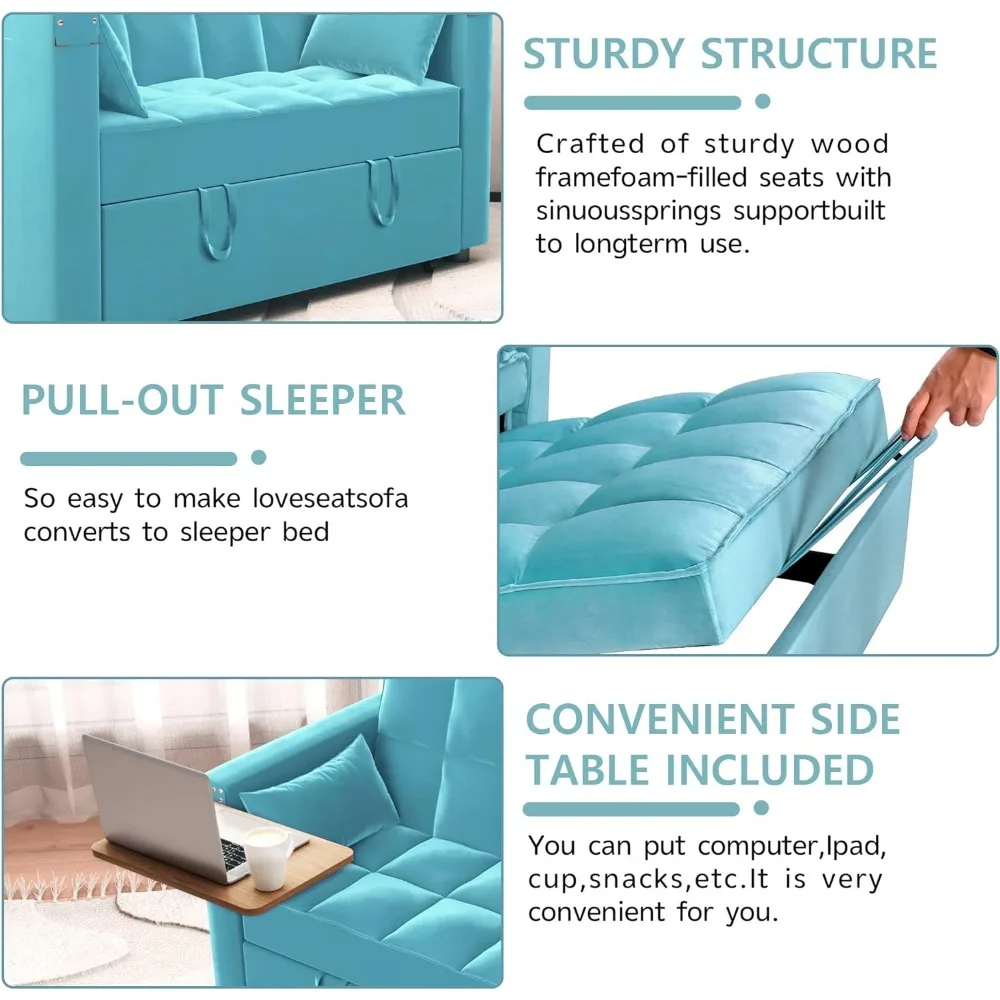 STURDY STRUCTURE

Crafted of sturdy wood framefoam-filled seats with sinuoussprings supportbuilt to longterm use.

PULL-OUT SLEEPER

So easy to make loveseatsofa converts to sleeper bed

CONVENIENT SIDE TABLE INCLUDED

You can put computer,Ipad, cup,snacks,etc.It is very convenient for you.