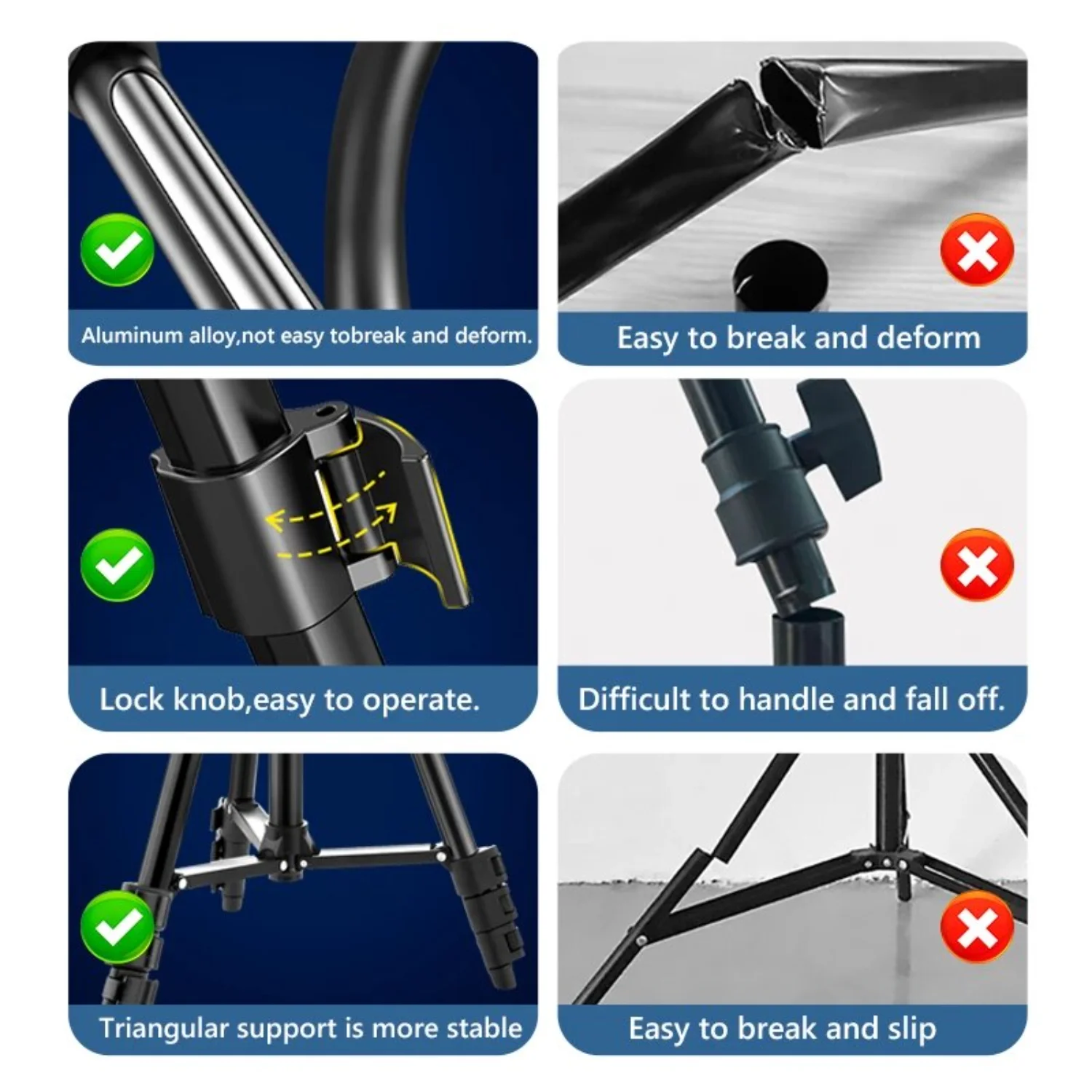 Aluminum alloy,not easy tobreak and deform.

Easy to break and deform

Lock knob,easy to operate.

Difficult to handle and fall off.

Triangular support is more stable

Easy to break and slip