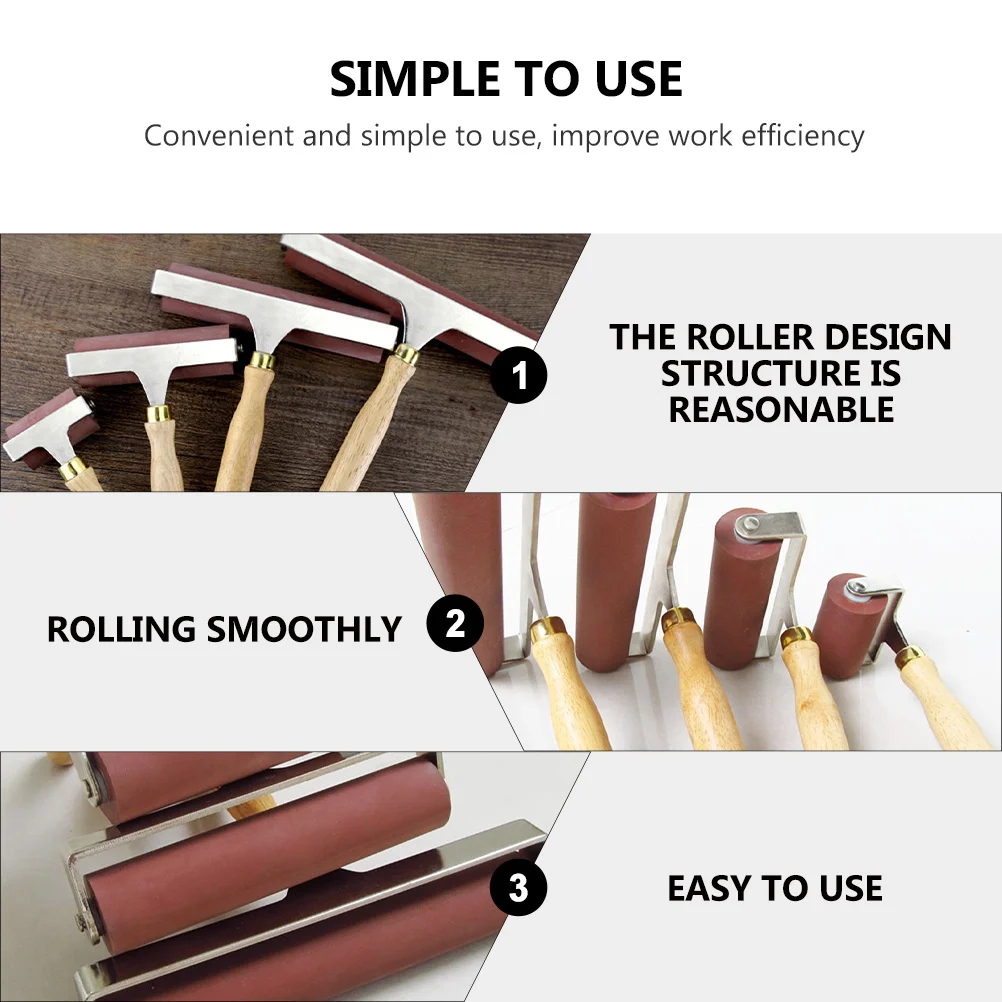 SIMPLE TO USE

Convenient and simple to use, improve work efficiency

1

THE ROLLER DESIGN STRUCTURE IS REASONABLE

ROLLING SMOOTHLY

2

3

EASY TO USE