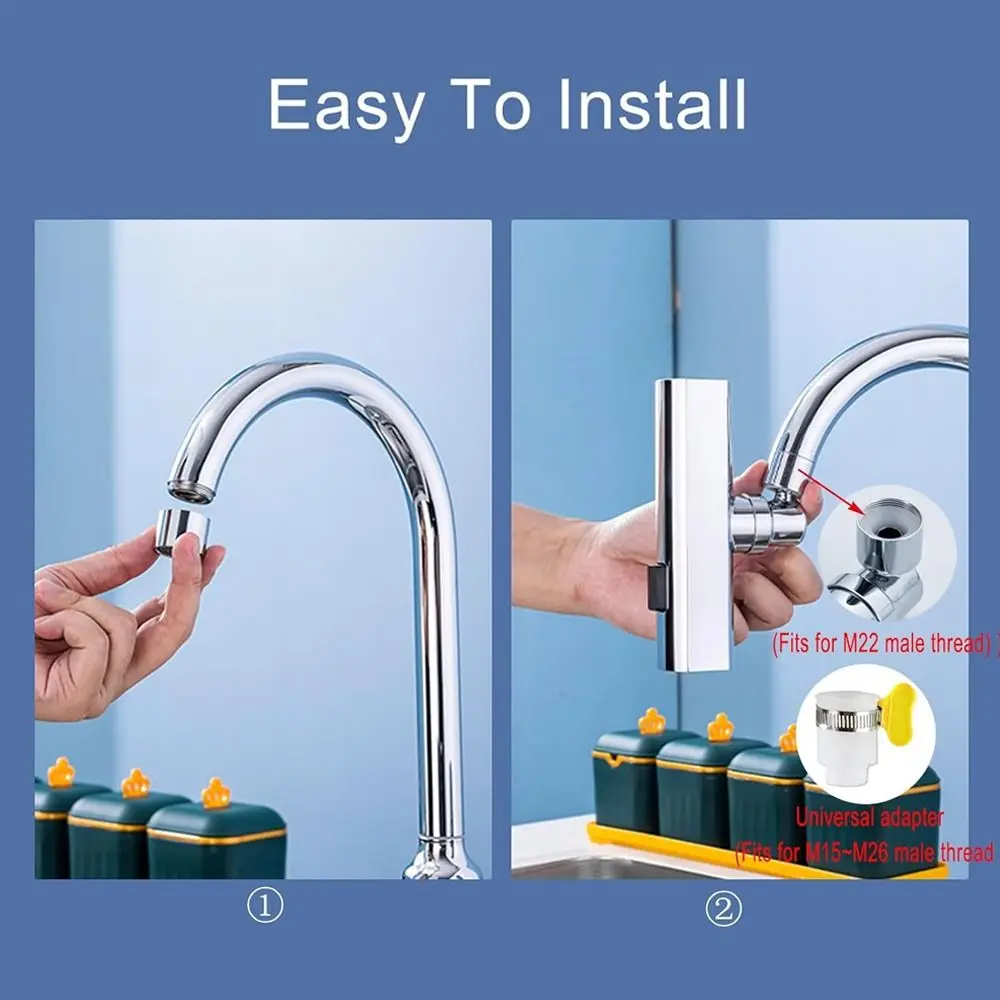 Easy To Install

(Fits for M22 male thread) )

Universal adapter
(Fits for M15~M26 male thread

①

②