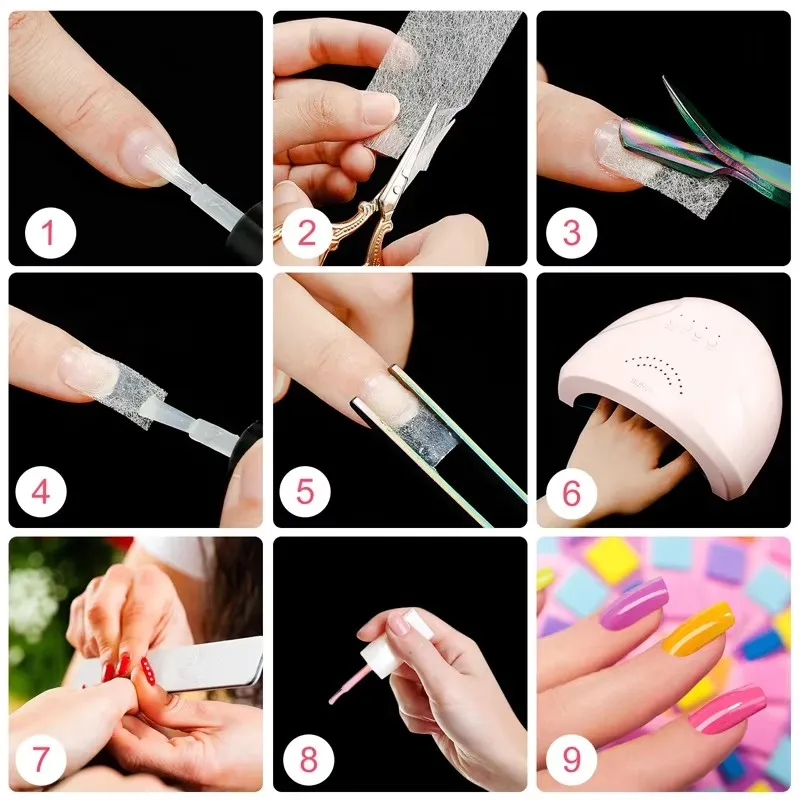 1
2
3
4
5
6
7
8
9