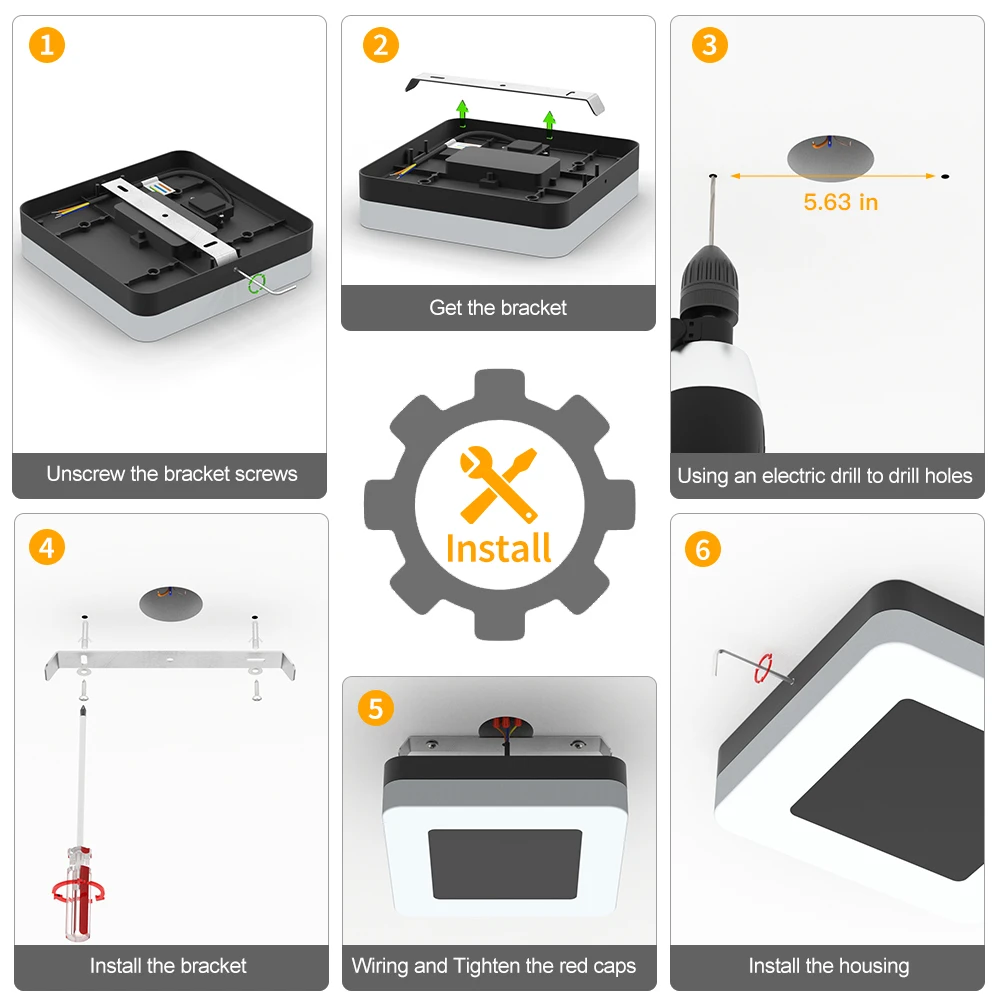 1

Unscrew the bracket screws

2

Get the bracket

3

5.63 in

Using an electric drill to drill holes

Install

4

Install the bracket

5

Wiring and Tighten the red caps

6

Install the housing