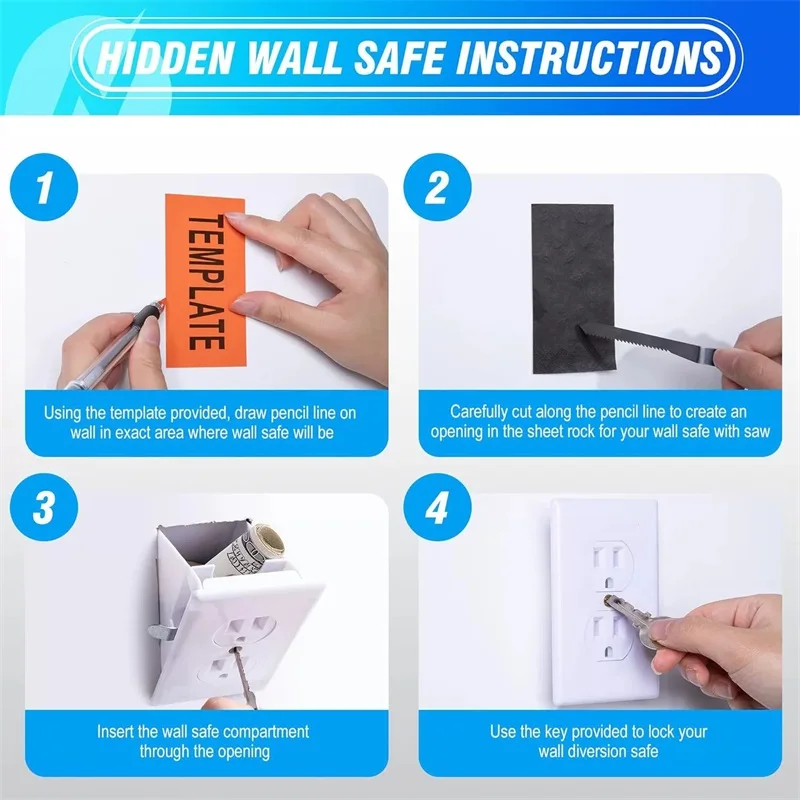 HIDDEN WALL SAFE INSTRUCTIONS

1

TEMPLATE

Using the template provided, draw pencil line on wall in exact area where wall safe will be

2

Carefully cut along the pencil line to create an opening in the sheet rock for your wall safe with saw

3

Insert the wall safe compartment through the opening

4

Use the key provided to lock your wall diversion safe