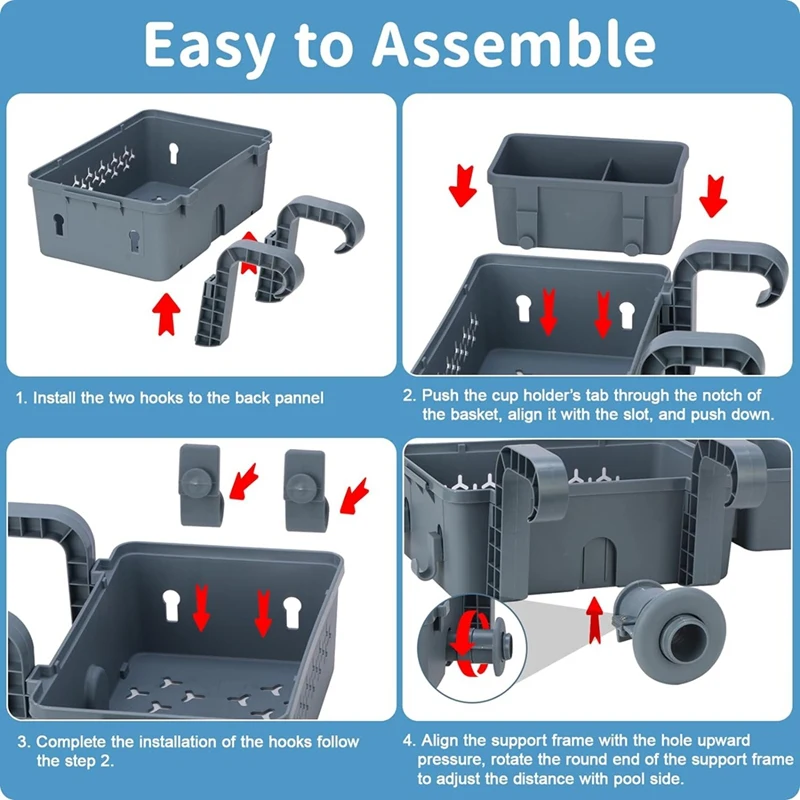 Easy to Assemble

1. Install the two hooks to the back pannel

2. Push the cup holder's tab through the notch of the basket, align it with the slot, and push down.

3. Complete the installation of the hooks follow the step 2.

4. Align the support frame with the hole upward pressure, rotate the round end of the support frame to adjust the distance with pool side.