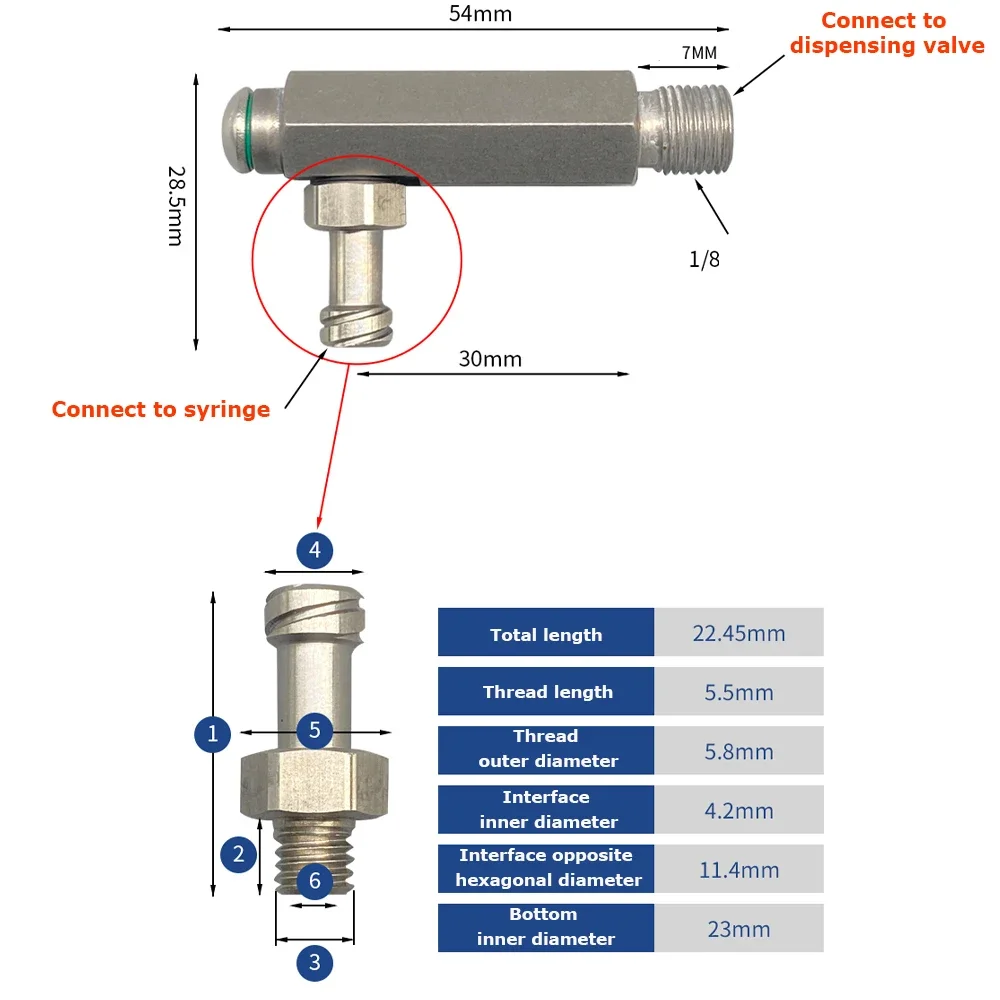 54mm

Connect to dispensing valve

7MM

28.5mm

1/8

30mm

Connect to syringe

4

1

5

2

6

3

| Total length | 22.45mm |
|---|---|
| Thread length | 5.5mm |
| Thread outer diameter | 5.8mm |
| Interface inner diameter | 4.2mm |
| Interface opposite hexagonal diameter | 11.4mm |
| Bottom inner diameter | 23mm |