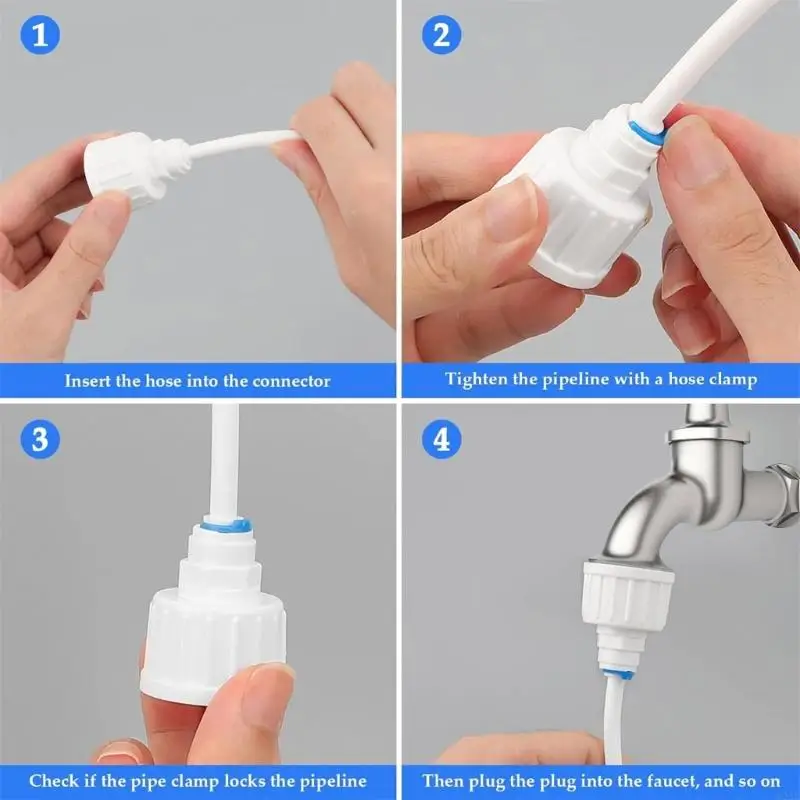 1

Insert the hose into the connector

2

Tighten the pipeline with a hose clamp

3

Check if the pipe clamp locks the pipeline

4

Then plug the plug into the faucet, and so on