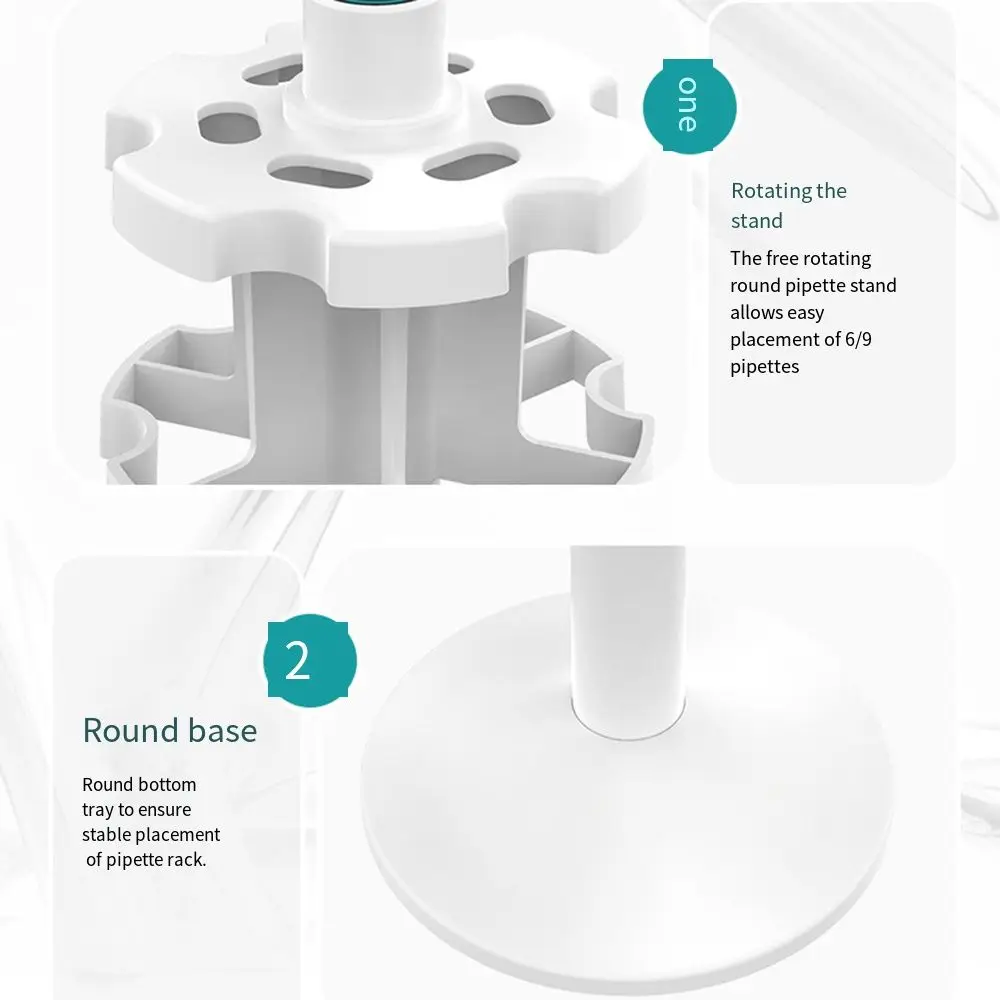 one

Rotating the stand

The free rotating round pipette stand allows easy placement of 6/9 pipettes

2

Round base

Round bottom tray to ensure stable placement of pipette rack.