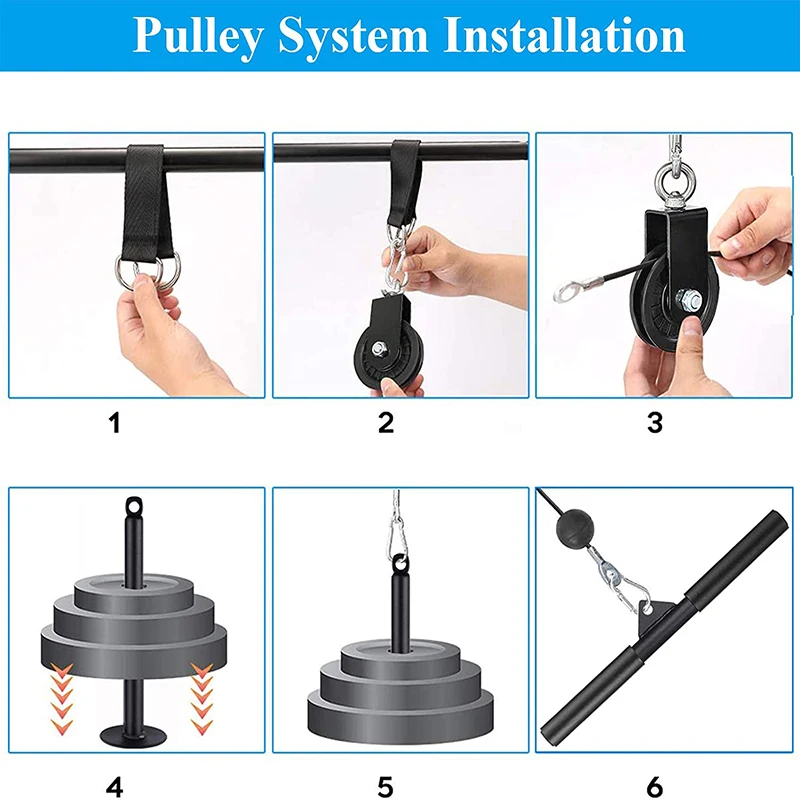 Pulley System Installation

1

2

3

4

5

6