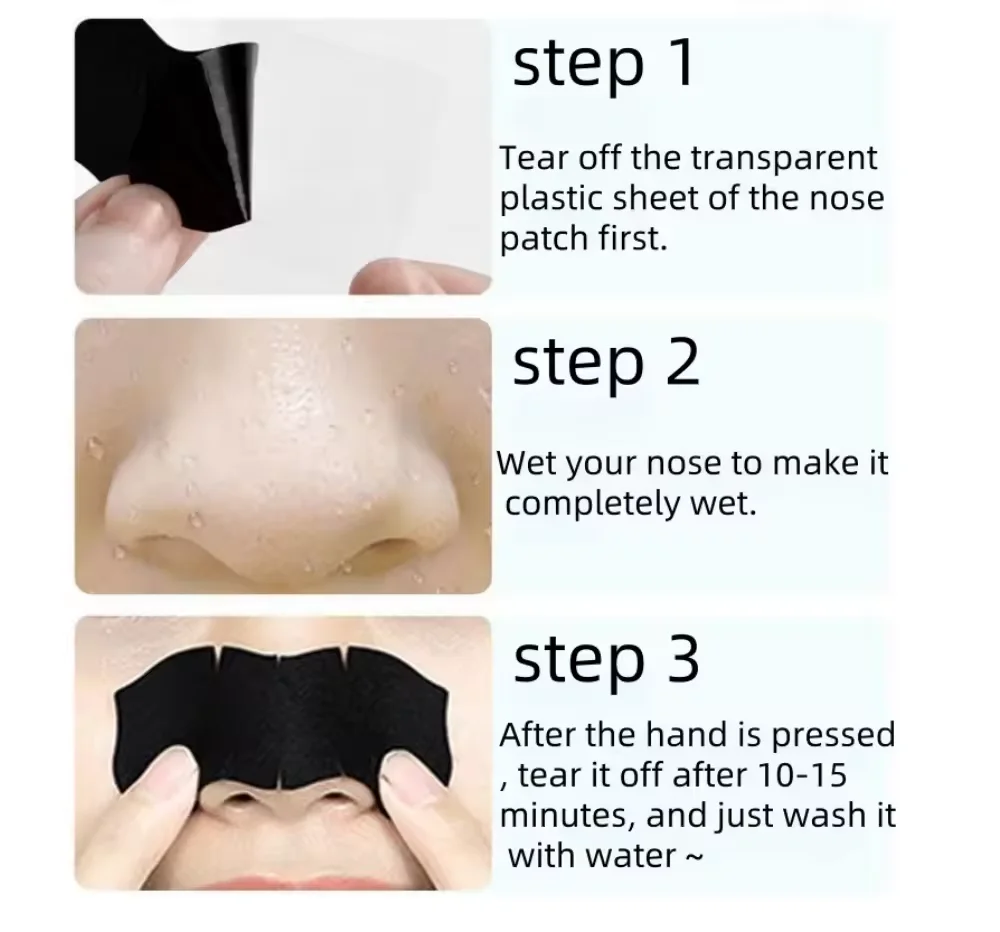 step 1

Tear off the transparent plastic sheet of the nose patch first.

step 2

Wet your nose to make it completely wet.

step 3

After the hand is pressed , tear it off after 10-15 minutes, and just wash it with water ~