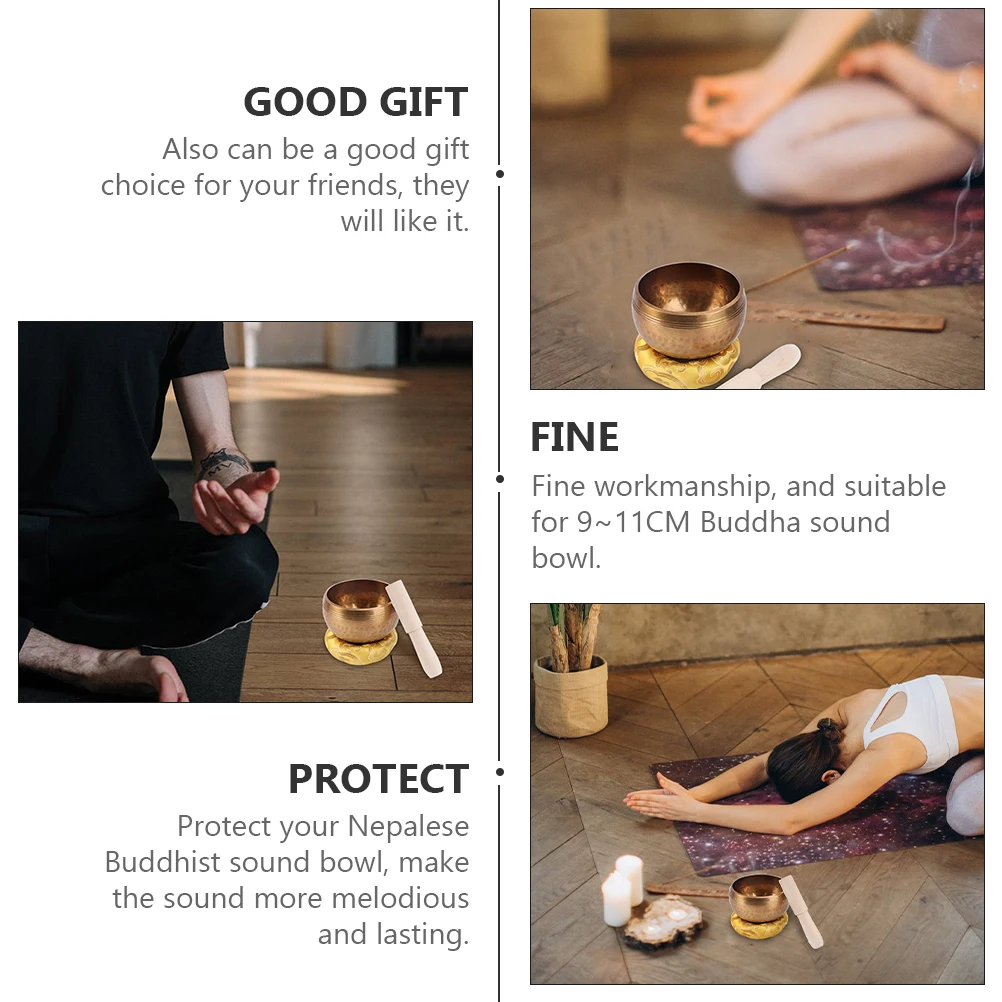 GOOD GIFT
Also can be a good gift choice for your friends, they will like it.

FINE
Fine workmanship, and suitable for 9~11CM Buddha sound bowl.

PROTECT
Protect your Nepalese Buddhist sound bowl, make the sound more melodious and lasting.