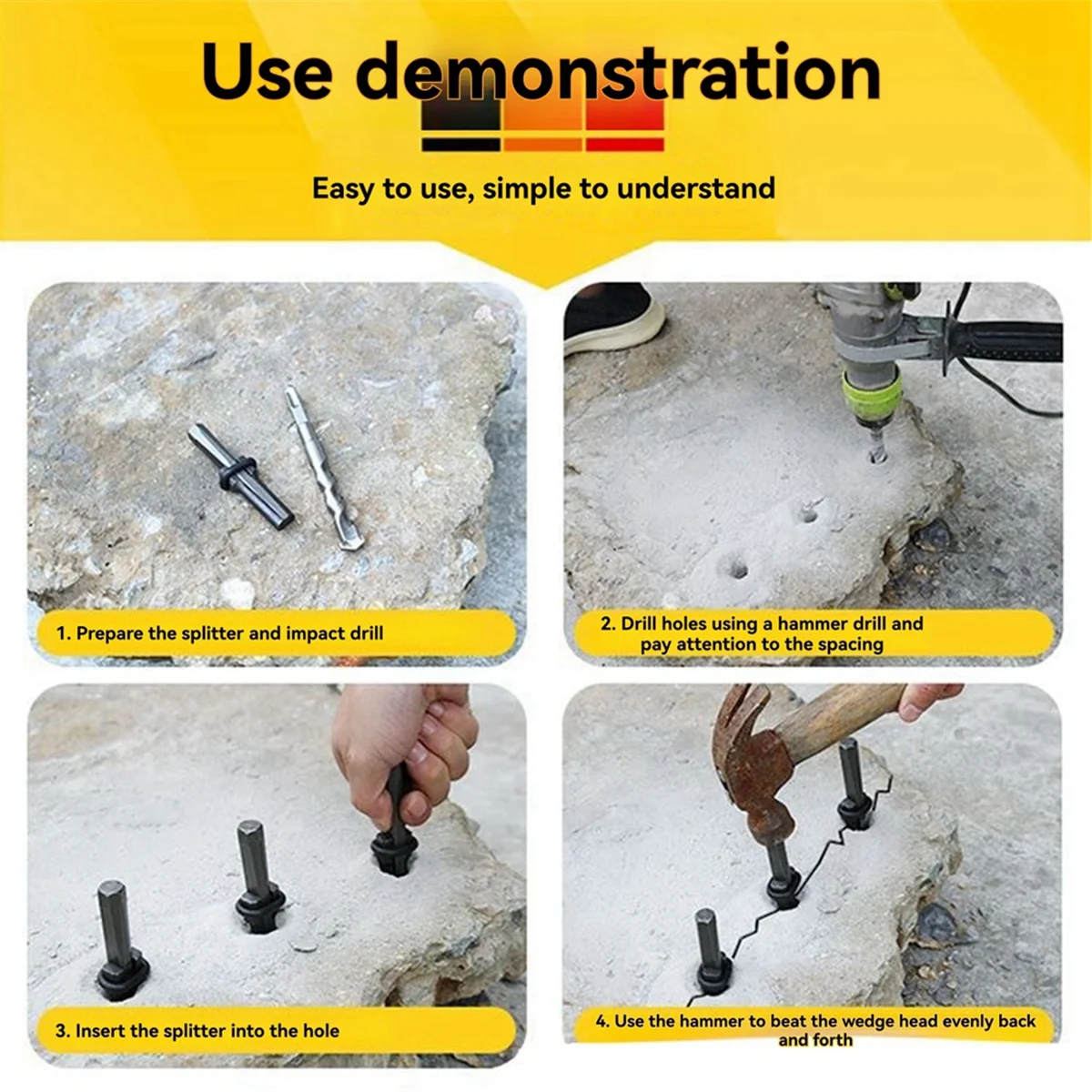 Use demonstration

Easy to use, simple to understand

1. Prepare the splitter and impact drill

2. Drill holes using a hammer drill and pay attention to the spacing

3. Insert the splitter into the hole

4. Use the hammer to beat the wedge head evenly back and forth