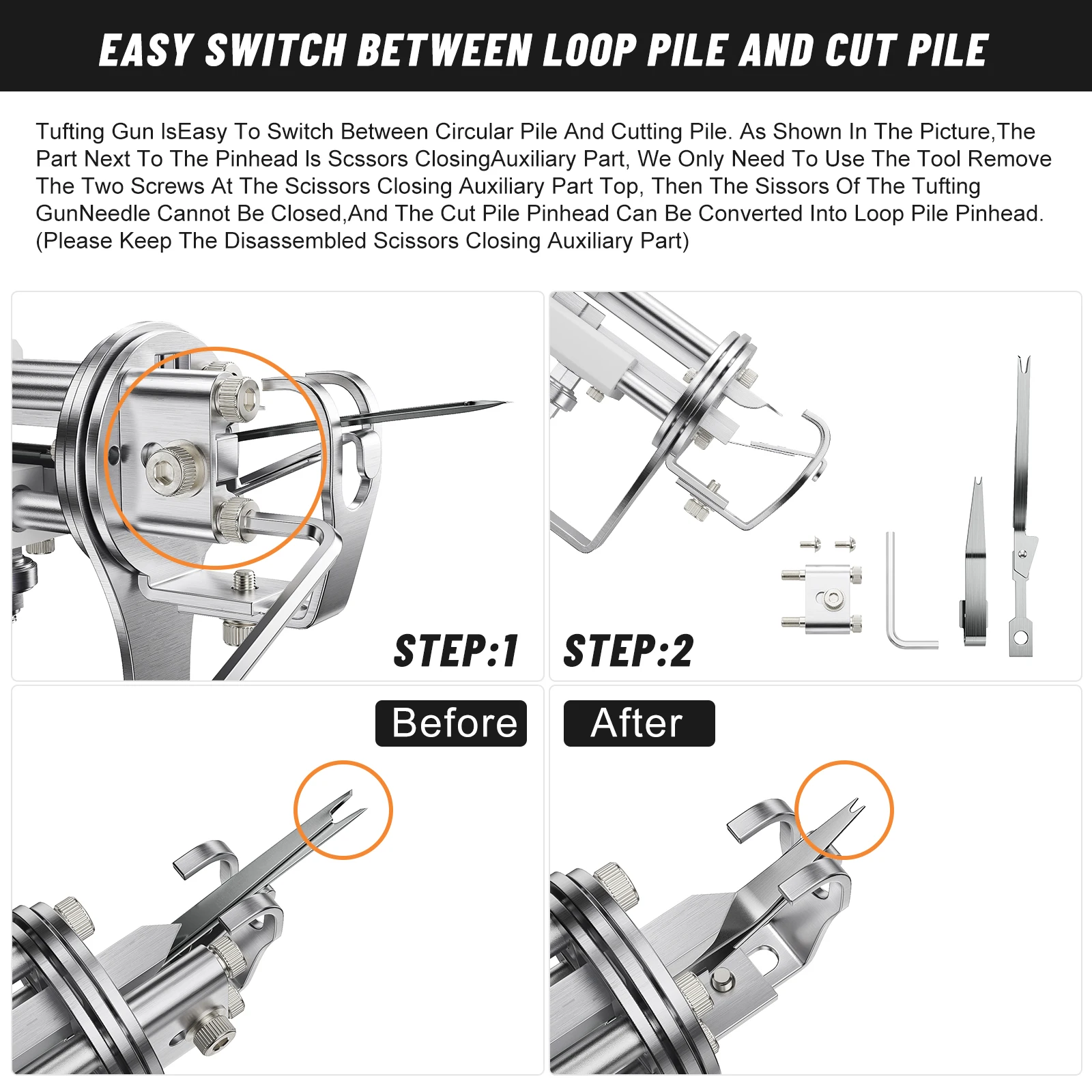 EASY SWITCH BETWEEN LOOP PILE AND CUT PILE

Tufting Gun IsEasy To Switch Between Circular Pile And Cutting Pile. As Shown In The Picture,The Part Next To The Pinhead Is Scssors ClosingAuxiliary Part, We Only Need To Use The Tool Remove The Two Screws At The Scissors Closing Auxiliary Part Top, Then The Sissors Of The Tufting GunNeedle Cannot Be Closed,And The Cut Pile Pinhead Can Be Converted Into Loop Pile Pinhead. (Please Keep The Disassembled Scissors Closing Auxiliary Part)

STEP:1

STEP:2

Before

After