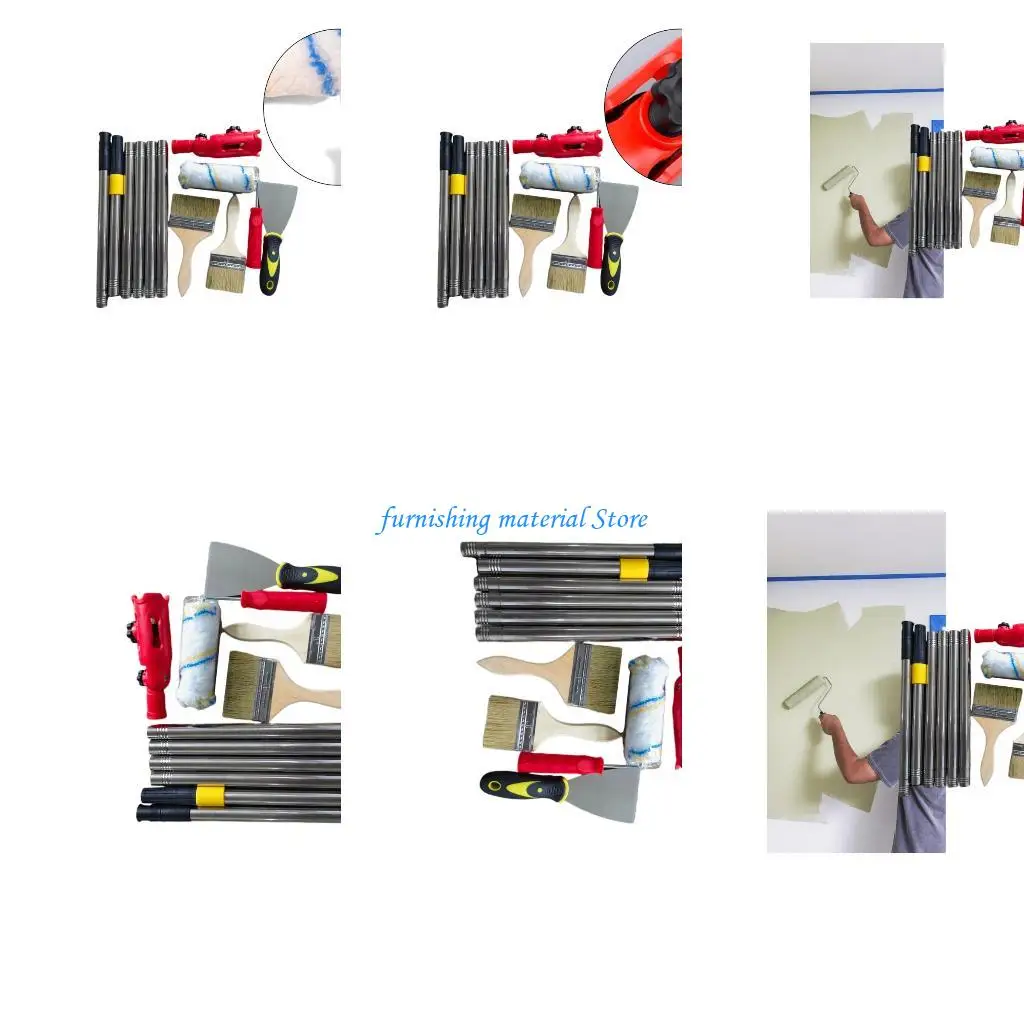 furnishing material Store