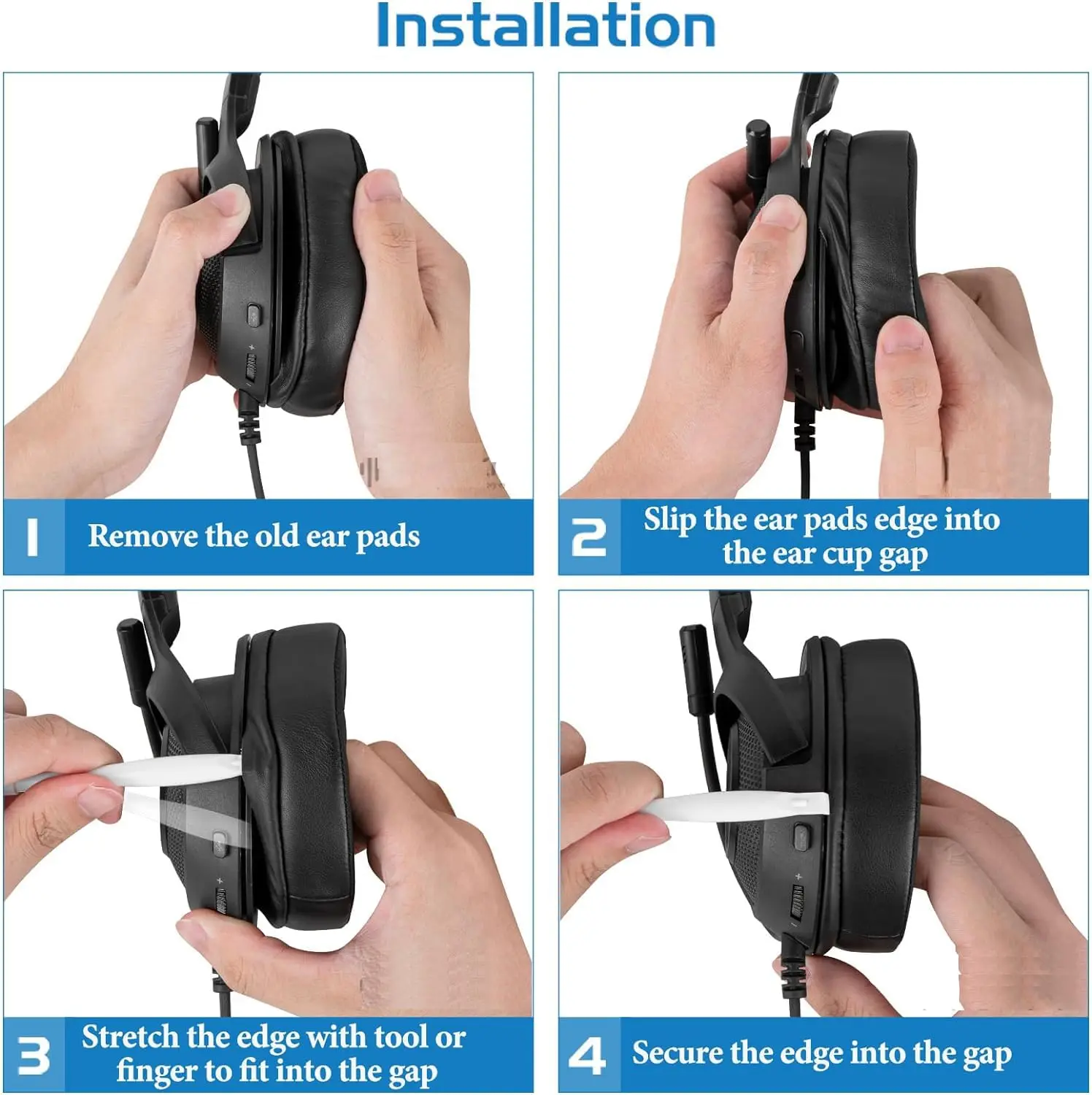 Installation

1 Remove the old ear pads

2 Slip the ear pads edge into the ear cup gap

3 Stretch the edge with tool or finger to fit into the gap

4 Secure the edge into the gap