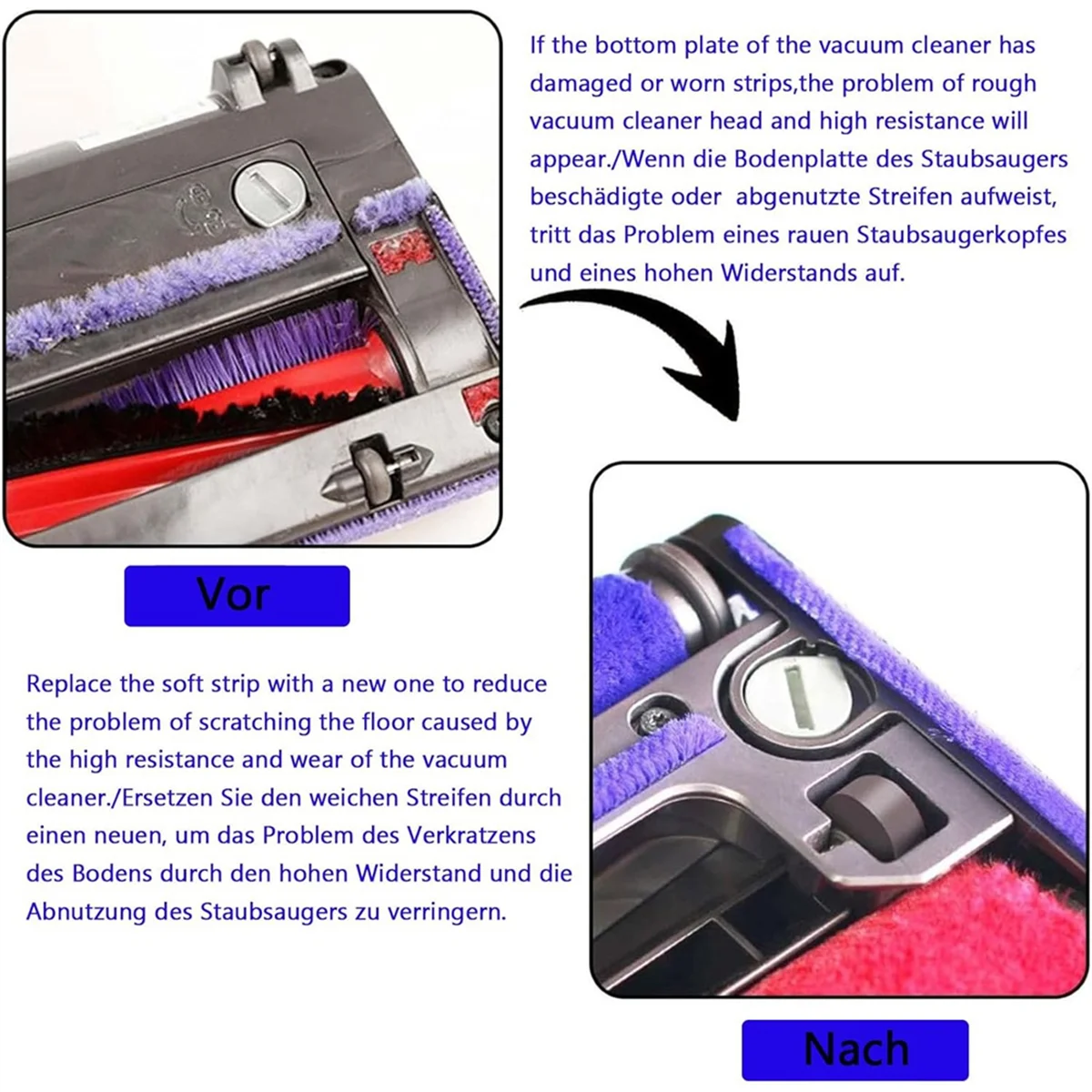 If the bottom plate of the vacuum cleaner has damaged or worn strips,the problem of rough vacuum cleaner head and high resistance will appear./Wenn die Bodenplatte des Staubsaugers beschädigte oder abgenutzte Streifen aufweist, tritt das Problem eines rauen Staubsaugerkopfes und eines hohen Widerstands auf.

Vor

Replace the soft strip with a new one to reduce the problem of scratching the floor caused by the high resistance and wear of the vacuum cleaner./Ersetzen Sie den weichen Streifen durch einen neuen, um das Problem des Verkratzens des Bodens durch den hohen Widerstand und die Abnutzung des Staubsaugers zu verringern.

Nach