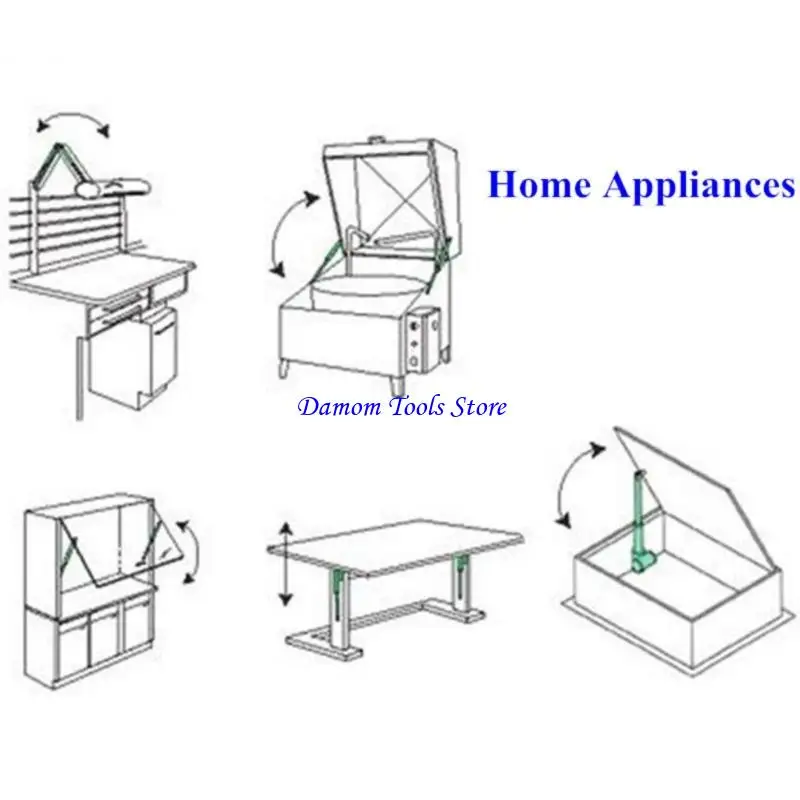 Home Appliances

Damom Tools Store