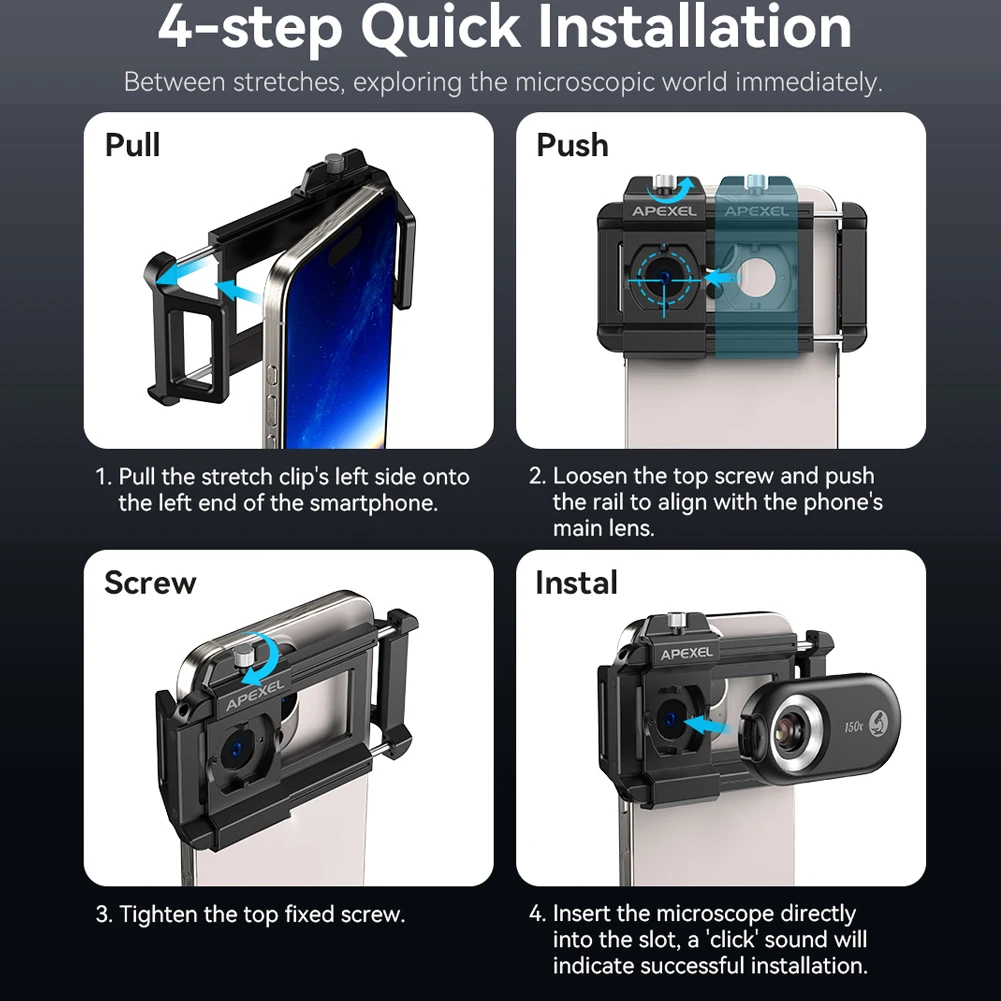 4-step Quick Installation

Between stretches, exploring the microscopic world immediately.

Pull

1. Pull the stretch clip's left side onto the left end of the smartphone.

Push

APEXEL APEXEL

2. Loosen the top screw and push the rail to align with the phone's main lens.

Screw

APEXEL

3. Tighten the top fixed screw.

Instal

APEXEL

150x

4. Insert the microscope directly into the slot, a 'click' sound will indicate successful installation.