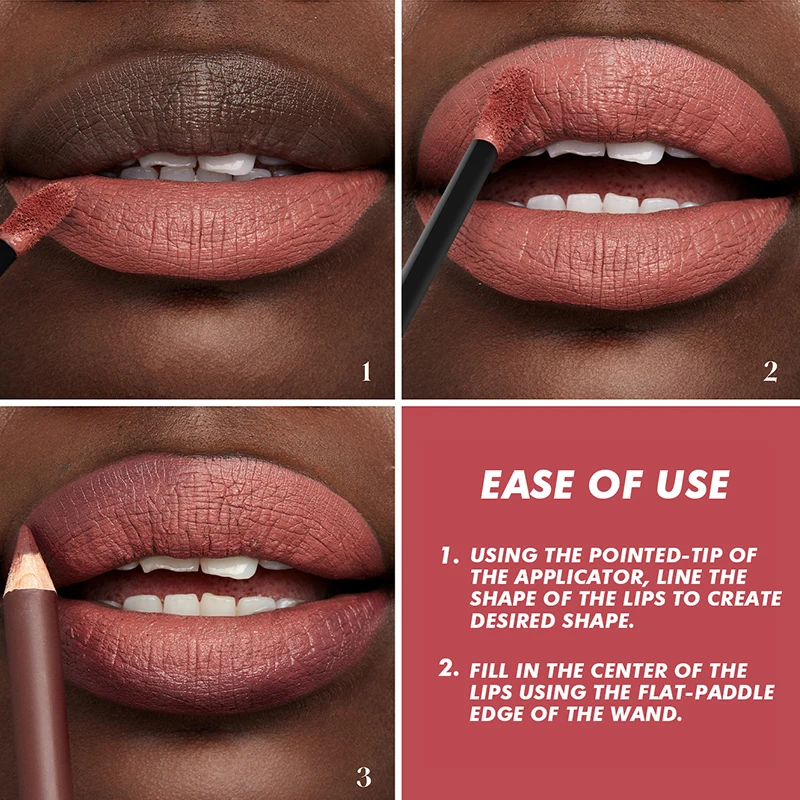 1

2

3

EASE OF USE

1. USING THE POINTED-TIP OF THE APPLICATOR, LINE THE SHAPE OF THE LIPS TO CREATE DESIRED SHAPE.

2. FILL IN THE CENTER OF THE LIPS USING THE FLAT-PADDLE EDGE OF THE WAND.