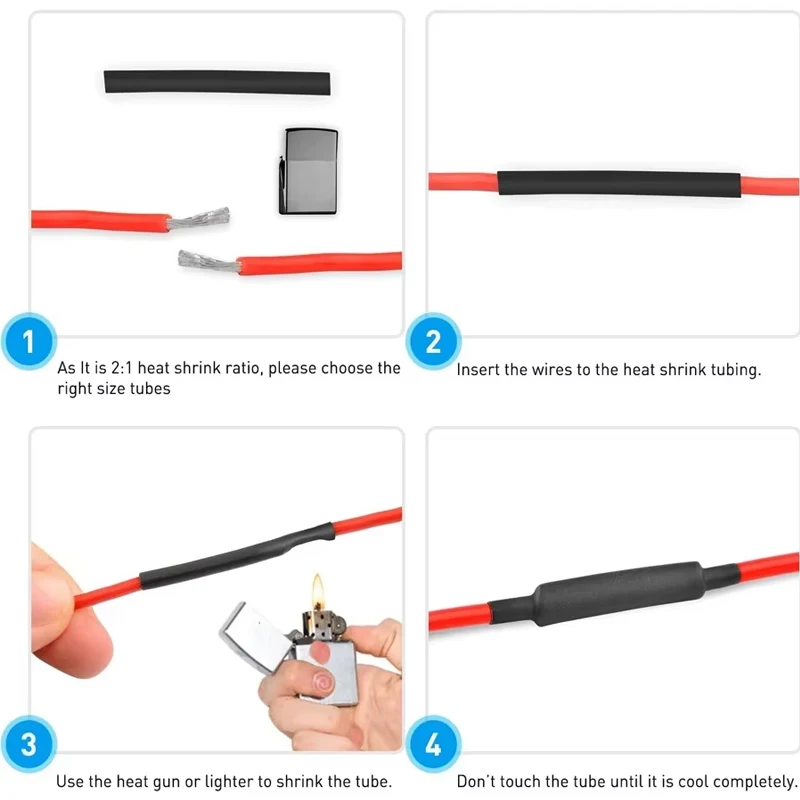 1

As It is 2:1 heat shrink ratio, please choose the right size tubes

2

Insert the wires to the heat shrink tubing.

3

Use the heat gun or lighter to shrink the tube.

4

Don't touch the tube until it is cool completely.