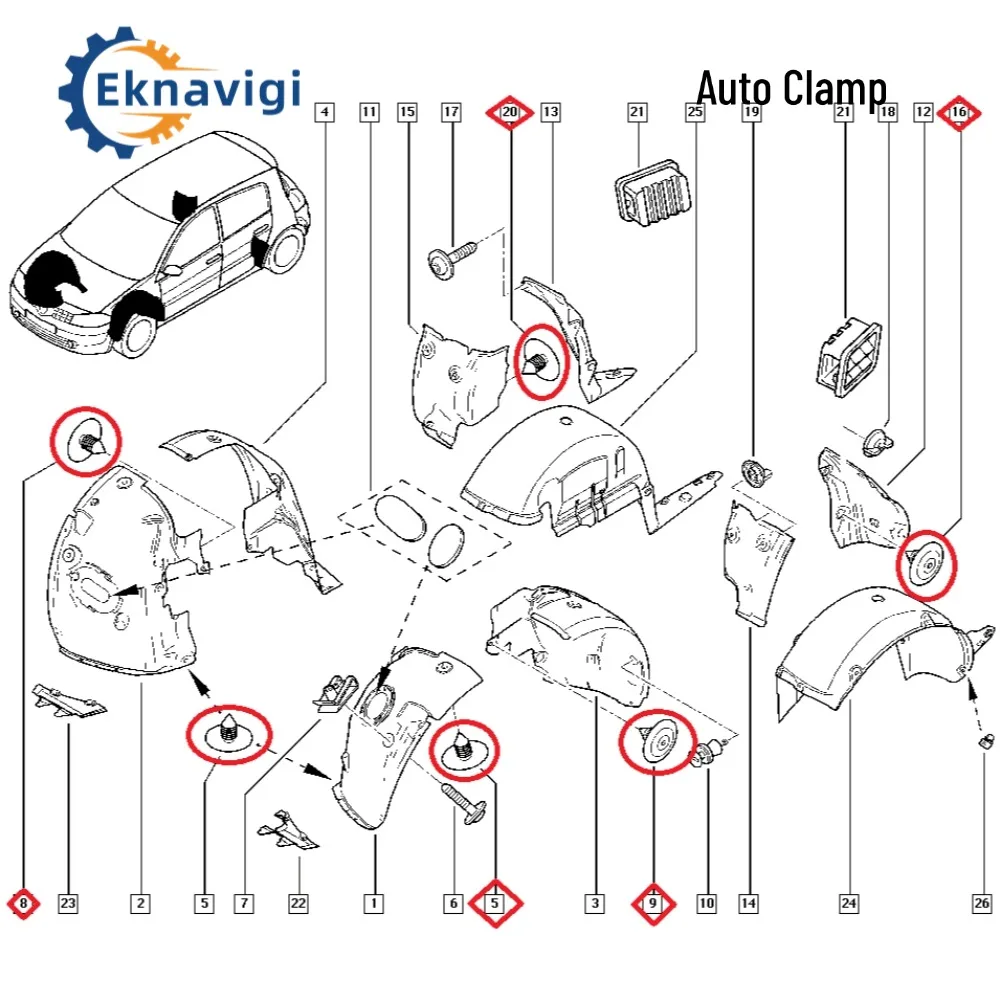 Eknavigi

Auto Clamp

4 11 15 17 20 13 21 25 19 21 18 12 16

8 23 2 5 7 22 1 6 5 3 9 10 14 24 26